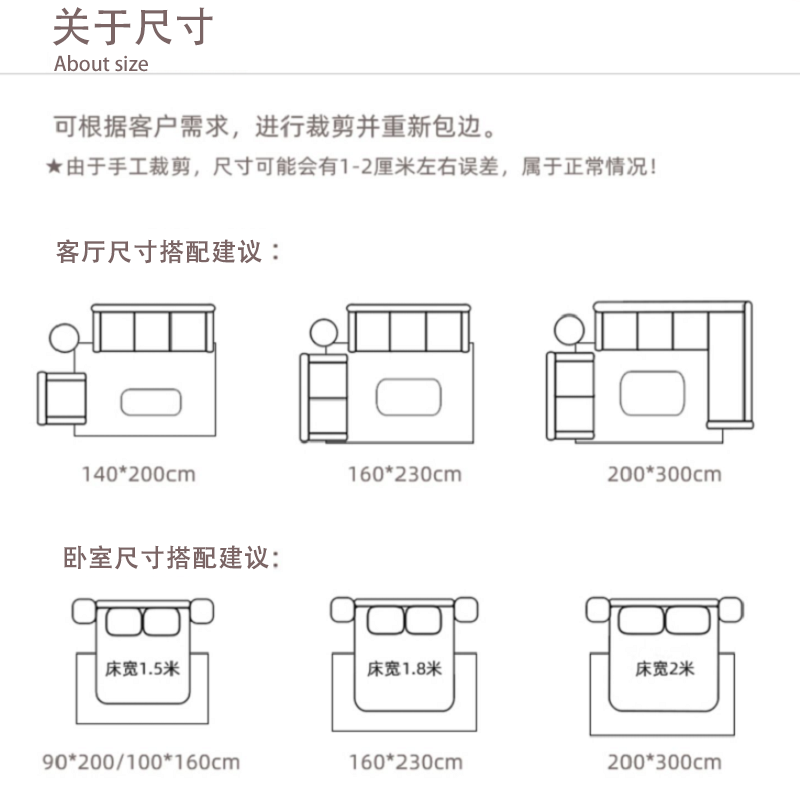 关于尺寸
About size

可根据客户需求，进行裁剪并重新包边。
★由于手工裁剪，尺寸可能会有1-2厘米左右误差，属于正常情况！

客厅尺寸搭配建议：

140*200cm

160*230cm

200*300cm

卧室尺寸搭配建议：

床宽1.5米

床宽1.8米

床宽2米

90*200/100*160cm

160*230cm

200*300cm