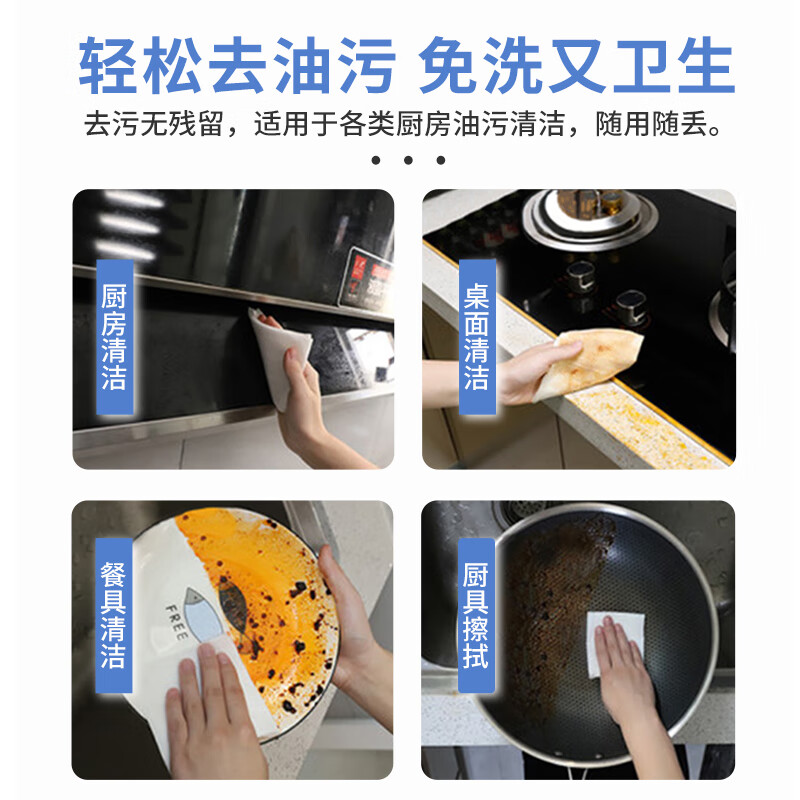 轻松去油污 免洗又卫生

去污无残留，适用于各类厨房油污清洁，随用随丢。

厨房清洁

桌面清洁

餐具清洁

FREE

厨具擦拭