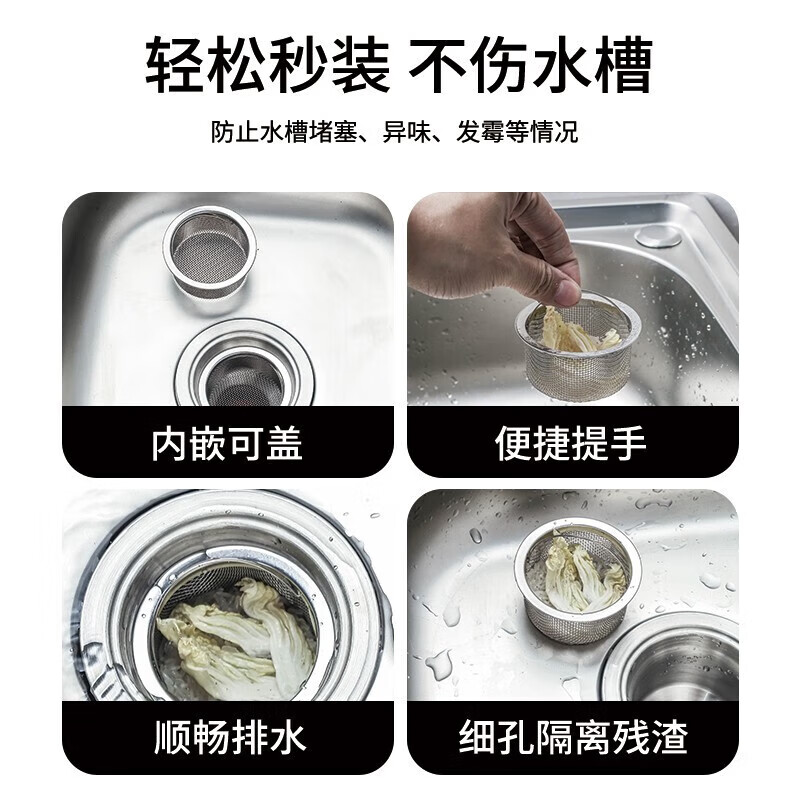 轻松秒装 不伤水槽

防止水槽堵塞、异味、发霉等情况

内嵌可盖

便捷提手

顺畅排水

细孔隔离残渣