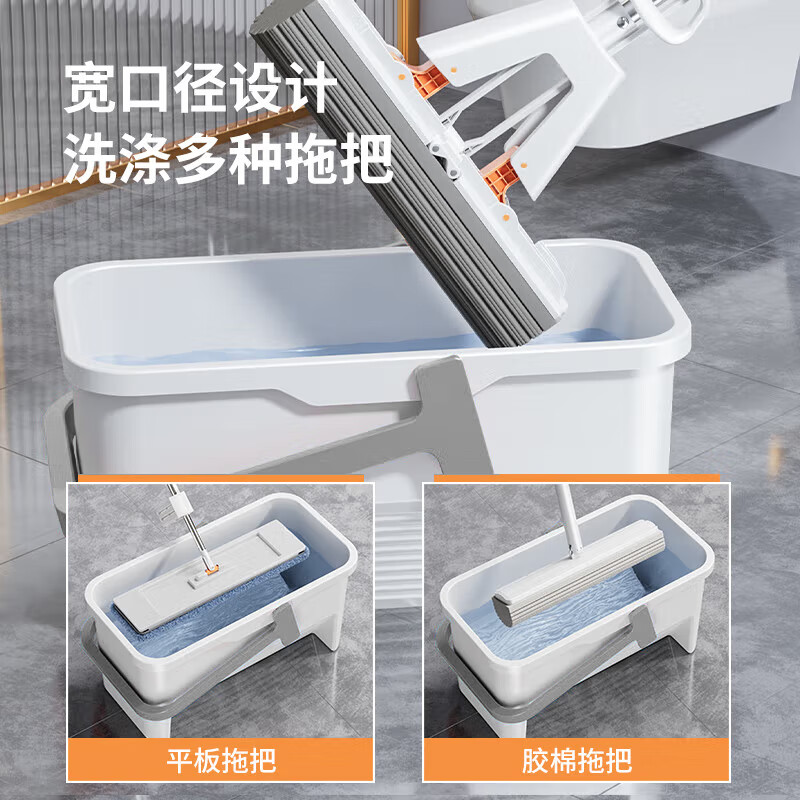 宽口径设计
洗涤多种拖把

平板拖把

胶棉拖把