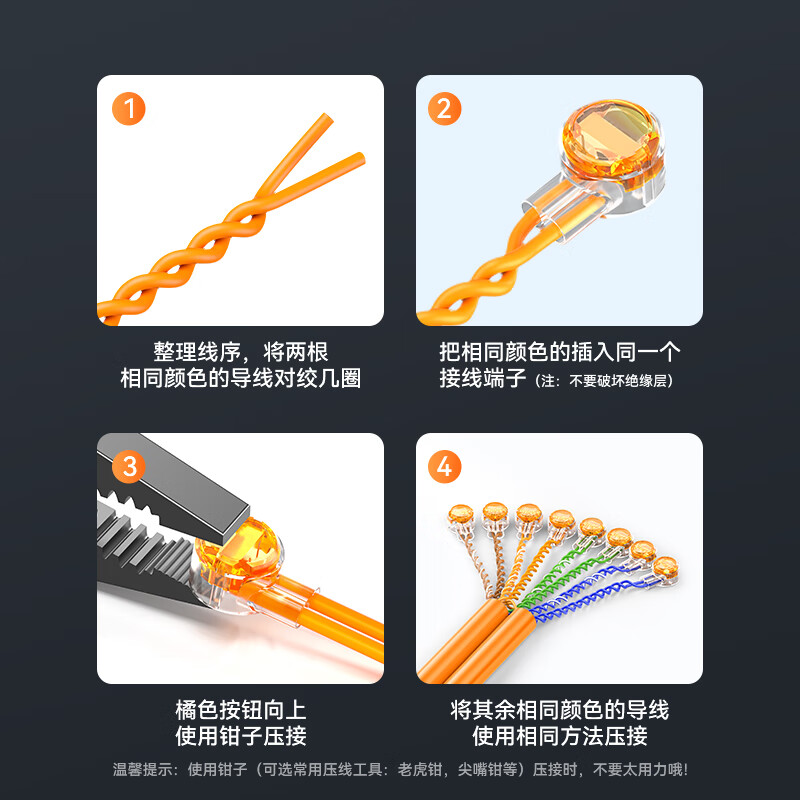 1

整理线序，将两根
相同颜色的导线对绞几圈

2

把相同颜色的插入同一个
接线端子（注：不要破坏绝缘层）

3

橘色按钮向上
使用钳子压接

4

将其余相同颜色的导线
使用相同方法压接

温馨提示：使用钳子（可选常用压线工具：老虎钳，尖嘴钳等）压接时，不要太用力哦!