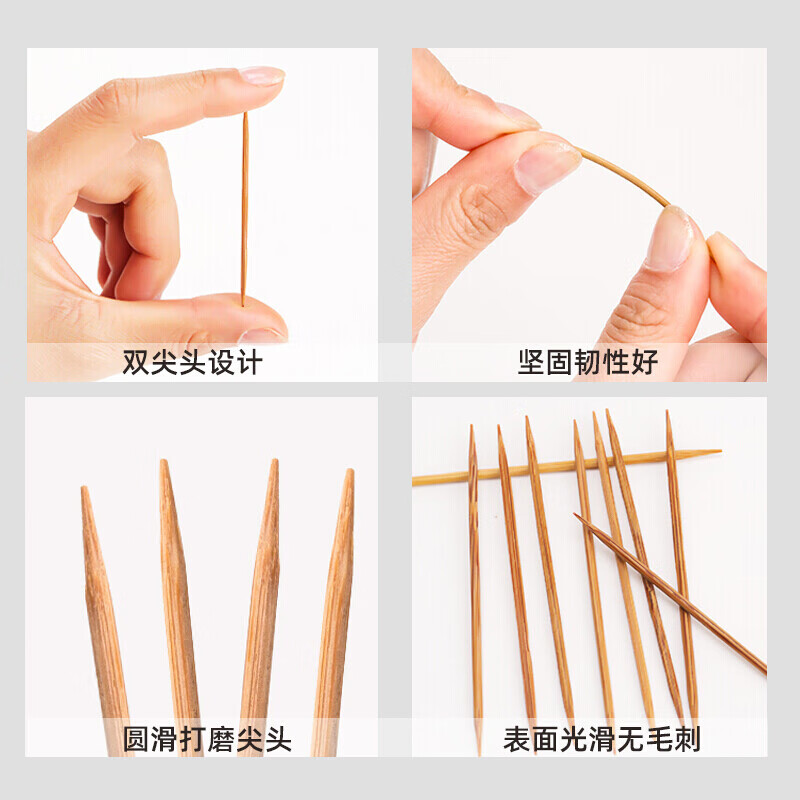 双尖头设计

坚固韧性好

圆滑打磨尖头

表面光滑无毛刺