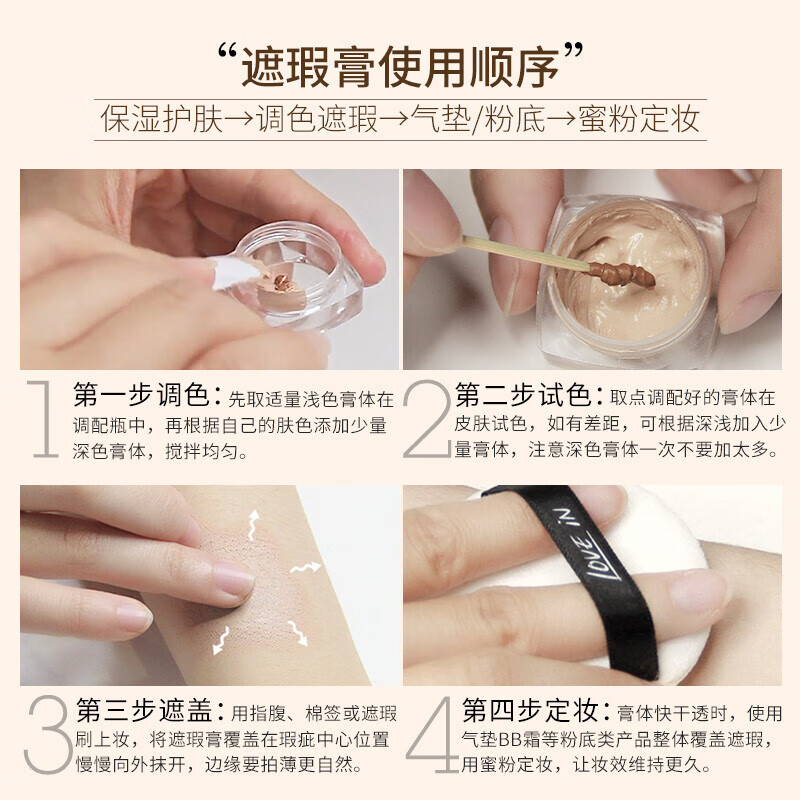 “遮瑕膏使用顺序”

保湿护肤→调色遮瑕→气垫/粉底→蜜粉定妆

1 第一步调色：先取适量浅色膏体在调配瓶中，再根据自己的肤色添加少量深色膏体，搅拌均匀。

2 第二步试色：取点调配好的膏体在皮肤试色，如有差距，可根据深浅加入少量膏体，注意深色膏体一次不要加太多。

LOVE IN

3 第三步遮盖：用指腹、棉签或遮瑕刷上妆，将遮瑕膏覆盖在瑕疵中心位置慢慢向外抹开，边缘要拍薄更自然。

4 第四步定妆：膏体快干透时，使用气垫BB霜等粉底类产品整体覆盖遮瑕，用蜜粉定妆，让妆效维持更久。