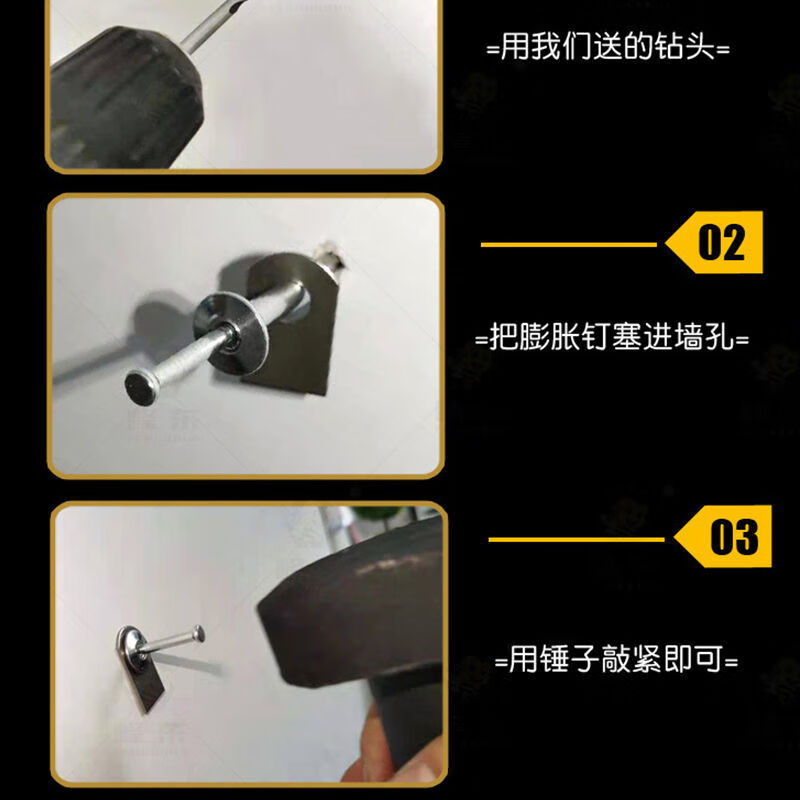 =用我们送的钻头=

02

=把膨胀钉塞进墙孔=

03

=用锤子敲紧即可=