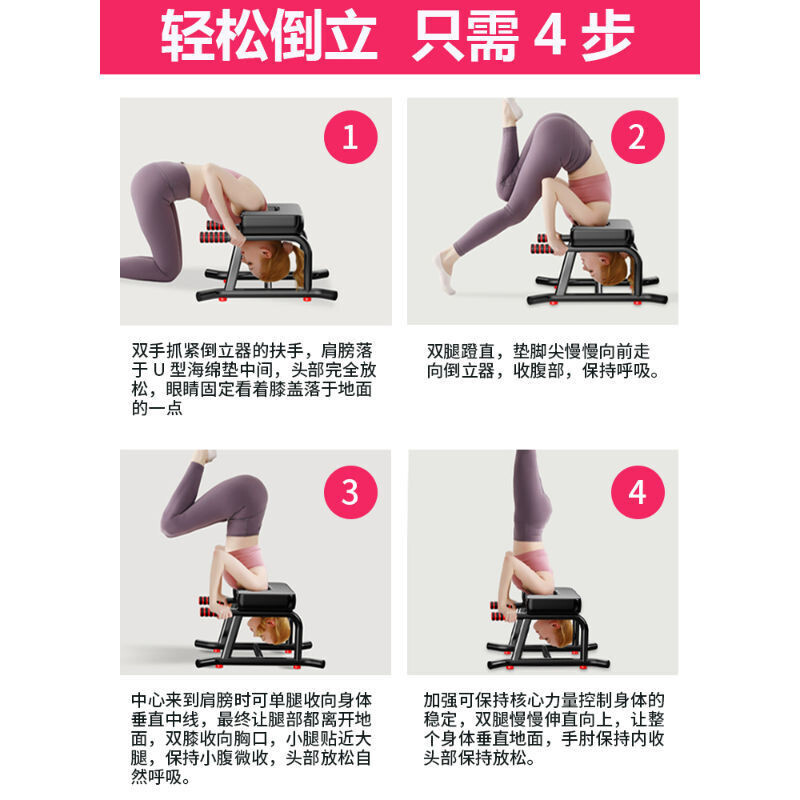 轻松倒立 只需 4 步

1

双手抓紧倒立器的扶手，肩膀落于 U 型海绵垫中间，头部完全放松，眼睛固定看着膝盖落于地面的一点

2

双腿蹬直，垫脚尖慢慢向前走向倒立器，收腹部，保持呼吸。

3

中心来到肩膀时可单腿收向身体垂直中线，最终让腿部都离开地面，双膝收向胸口，小腿贴近大腿，保持小腹微收，头部放松自然呼吸。

4

加强可保持核心力量控制身体的稳定，双腿慢慢伸直向上，让整个身体垂直地面，手肘保持内收头部保持放松。