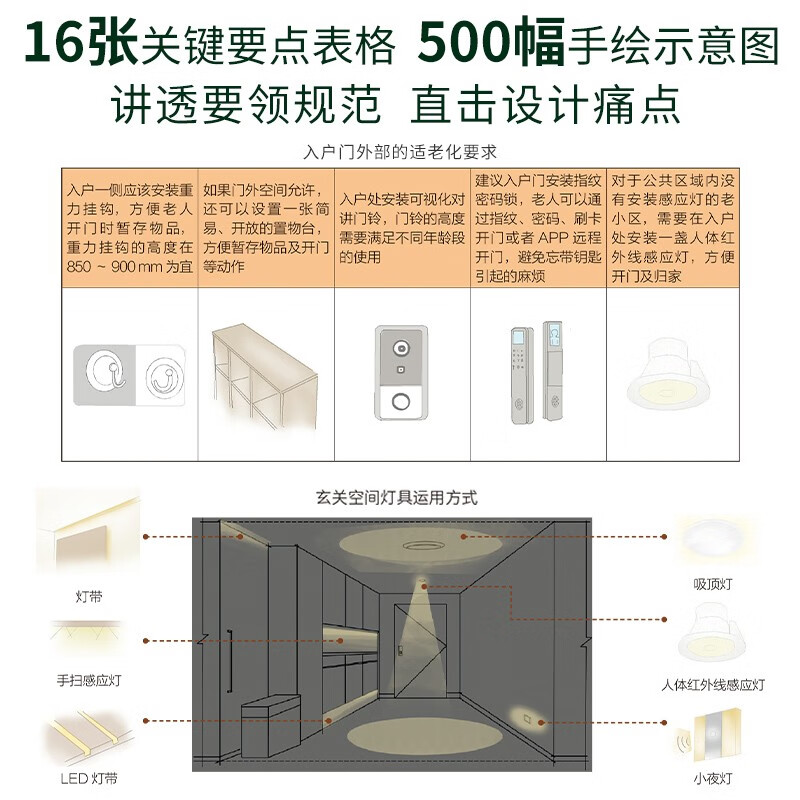 16张关键要点表格 500幅手绘示意图
讲透要领规范 直击设计痛点

入户门外部的适老化要求

| 入户一侧应该安装重力挂钩，方便老人开门时暂存物品，重力挂钩的高度在 850 ~ 900 mm 为宜 | 如果门外空间允许，还可以设置一张简易、开放的置物台，方便暂存物品及开门等动作 | 入户处安装可视化对讲门铃，门铃的高度需要满足不同年龄段的使用 | 建议入户门安装指纹密码锁，老人可以通过指纹、密码、刷卡开门或者 APP 远程开门，避免忘带钥匙引起的麻烦 | 对于公共区域内没有安装感应灯的老小区，需要在入户处安装一盏人体红外线感应灯，方便开门及归家 |
|---|---|---|---|---|
| | | | | |

玄关空间灯具运用方式

灯带
手扫感应灯
LED 灯带
吸顶灯
人体红外线感应灯
小夜灯