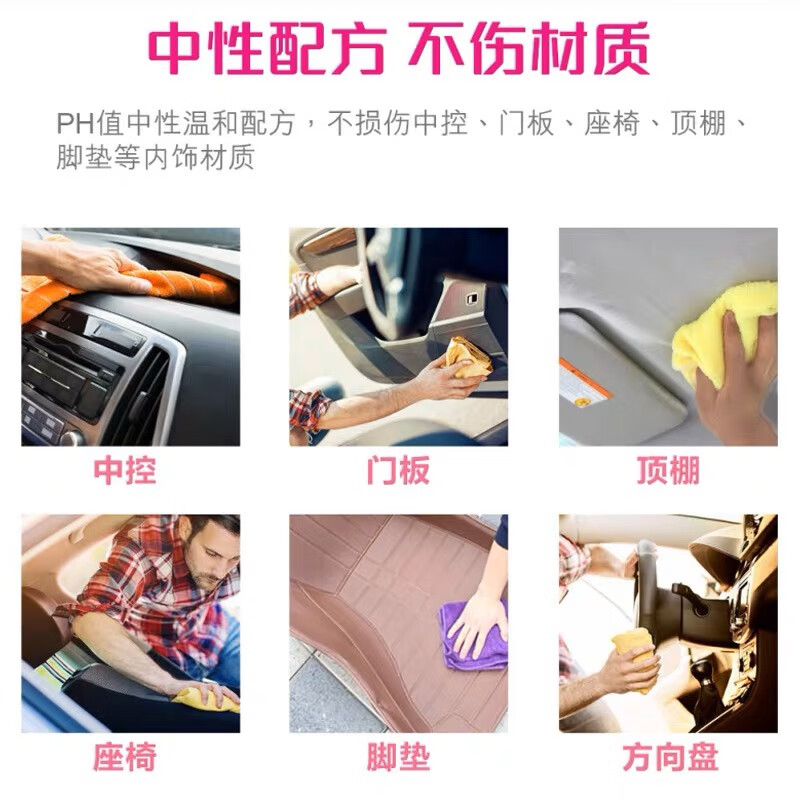 中性配方 不伤材质

PH值中性温和配方，不损伤中控、门板、座椅、顶棚、脚垫等内饰材质

中控

门板

顶棚

座椅

脚垫

方向盘