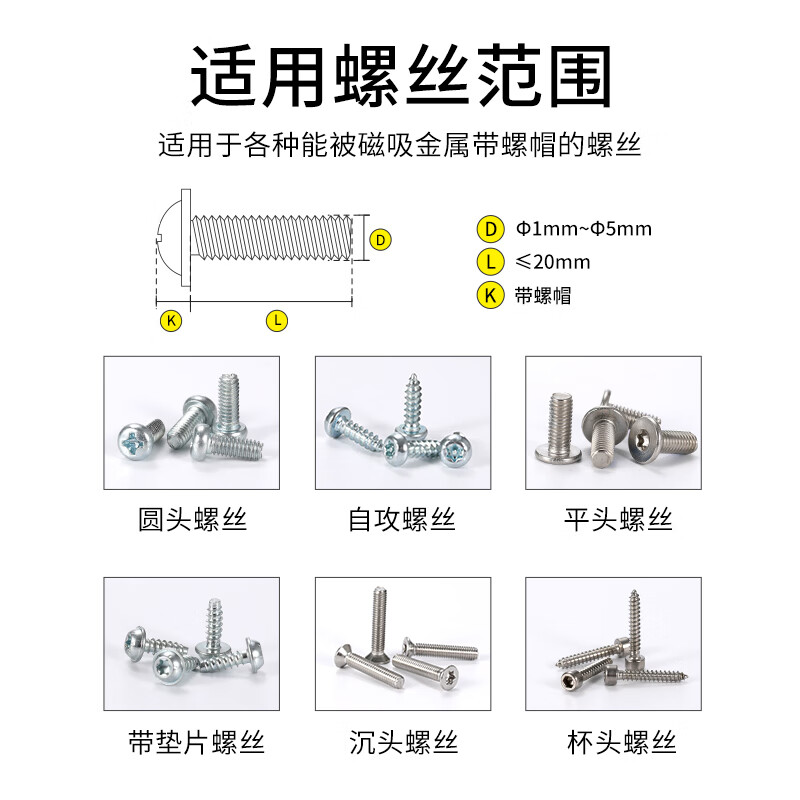 适用螺丝范围

适用于各种能被磁吸金属带螺帽的螺丝

D

K

L

D Φ1mm~Φ5mm

L ≤20mm

K 带螺帽

圆头螺丝

自攻螺丝

平头螺丝

带垫片螺丝

沉头螺丝

杯头螺丝