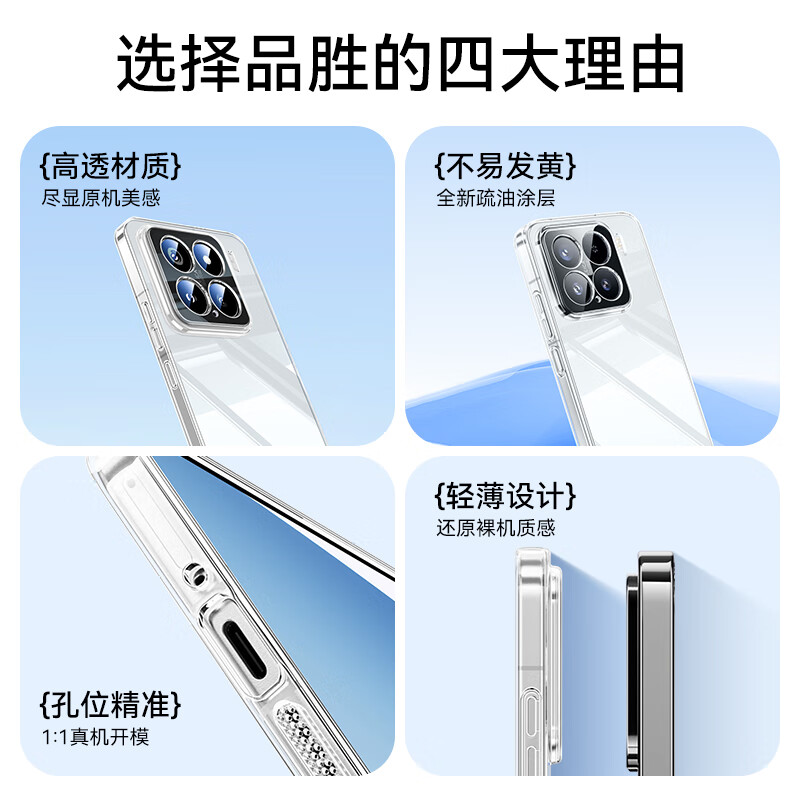 选择品胜的四大理由

{高透材质}
尽显原机美感

{不易发黄}
全新疏油涂层

{孔位精准}
1:1真机开模

{轻薄设计}
还原裸机质感