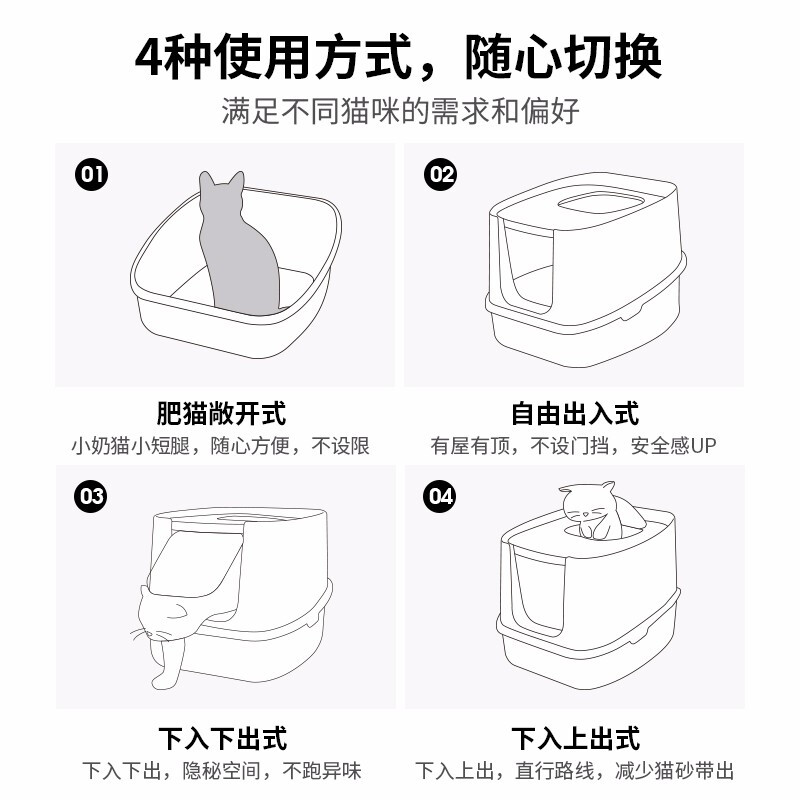 4种使用方式，随心切换

满足不同猫咪的需求和偏好

01

肥猫敞开式

小奶猫小短腿，随心方便，不设限

02

自由出入式

有屋有顶，不设门挡，安全感UP

03

下入下出式

下入下出，隐秘空间，不跑异味

04

下入上出式

下入上出，直行路线，减少猫砂带出