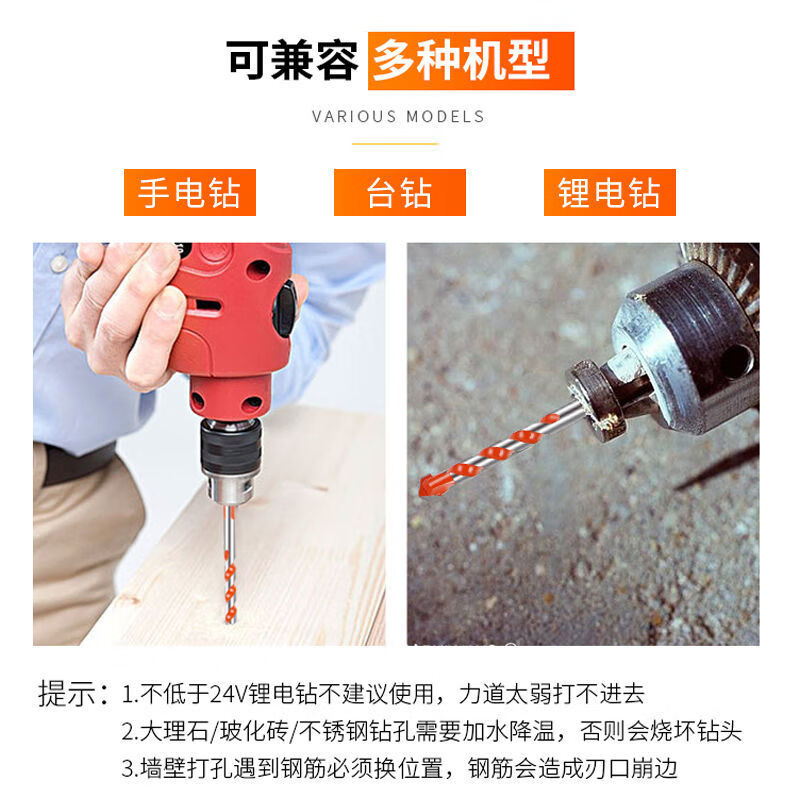 可兼容 多种机型

VARIOUS MODELS

手电钻 台钻 锂电钻

提示：1.不低于24V锂电钻不建议使用，力道太弱打不进去
2.大理石/玻化砖/不锈钢钻孔需要加水降温，否则会烧坏钻头
3.墙壁打孔遇到钢筋必须换位置，钢筋会造成刃口崩边