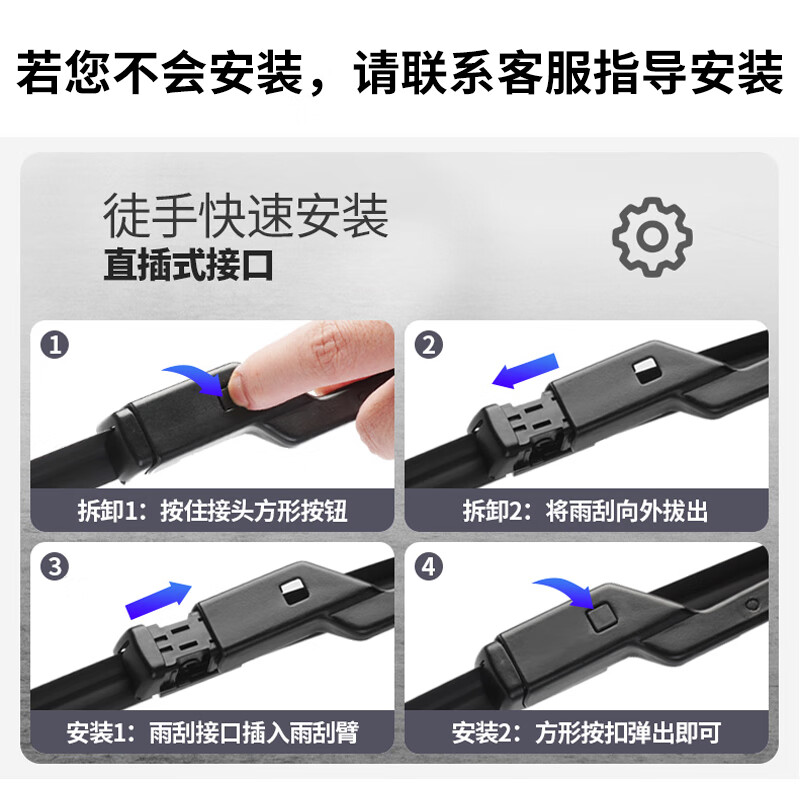 若您不会安装，请联系客服指导安装

徒手快速安装
直插式接口

1
拆卸1：按住接头方形按钮

2
拆卸2：将雨刮向外拔出

3
安装1：雨刮接口插入雨刮臂

4
安装2：方形按扣弹出即可