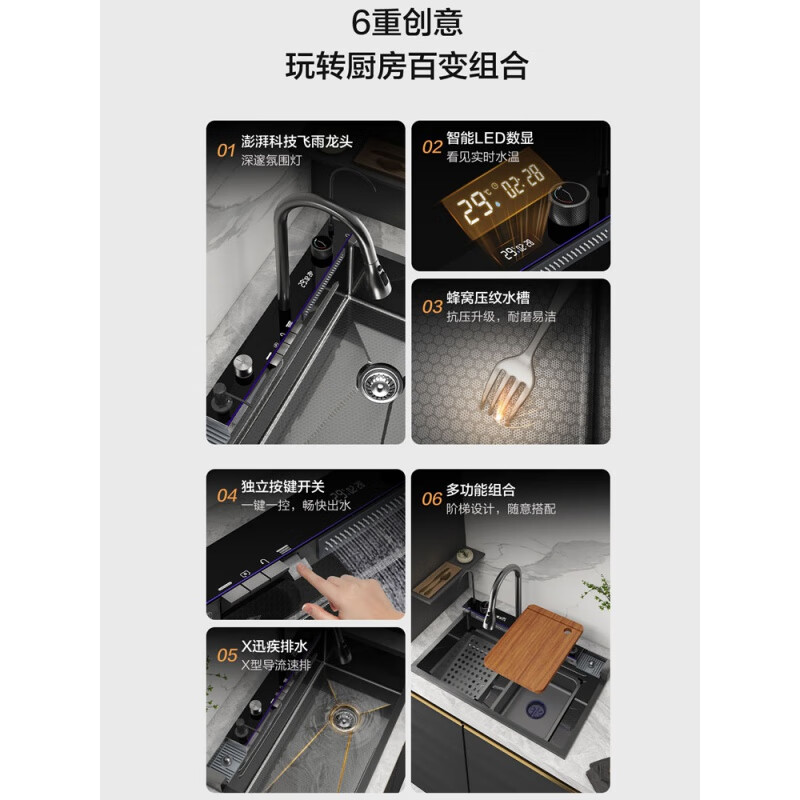 6重创意
玩转厨房百变组合

01 澎湃科技飞雨龙头
深邃氛围灯

02 智能LED数显
看见实时水温

29°C 02:28

03 蜂窝压纹水槽
抗压升级，耐磨易洁

04 独立按键开关
一键一控，畅快出水

05 X迅疾排水
X型导流速排

06 多功能组合
阶梯设计，随意搭配