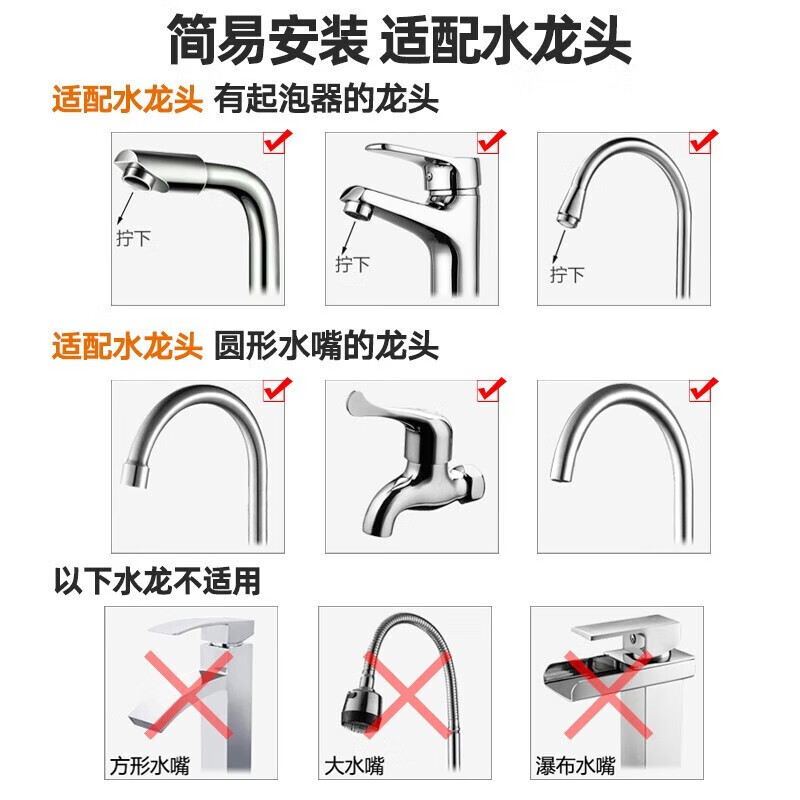 简易安装 适配水龙头

适配水龙头 有起泡器的龙头

拧下

拧下

拧下

适配水龙头 圆形水嘴的龙头

以下水龙不适用

方形水嘴

大水嘴

瀑布水嘴