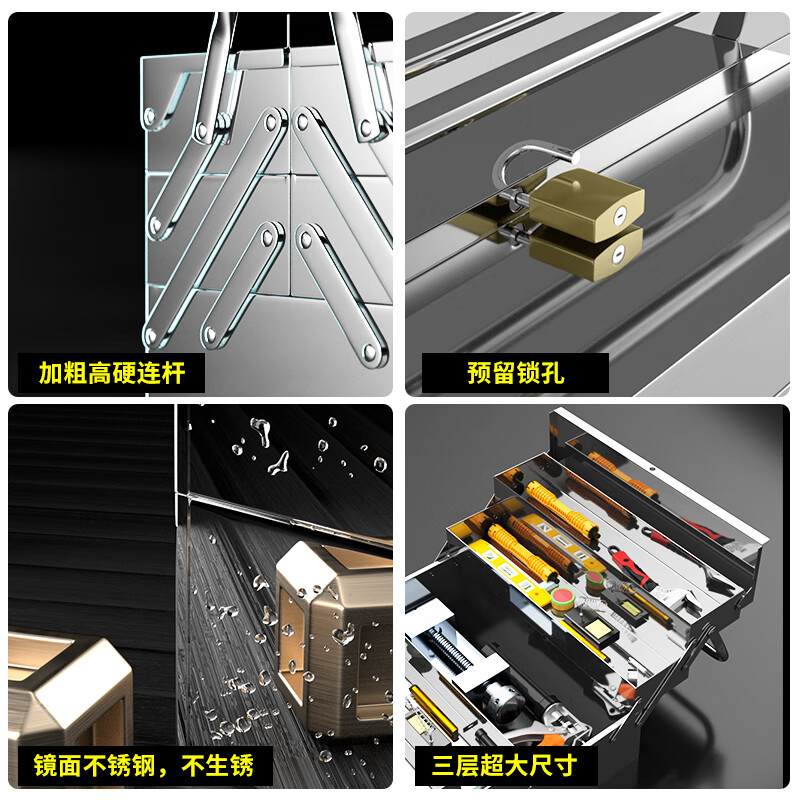 加粗高硬连杆

预留锁孔

镜面不锈钢，不生锈

三层超大尺寸