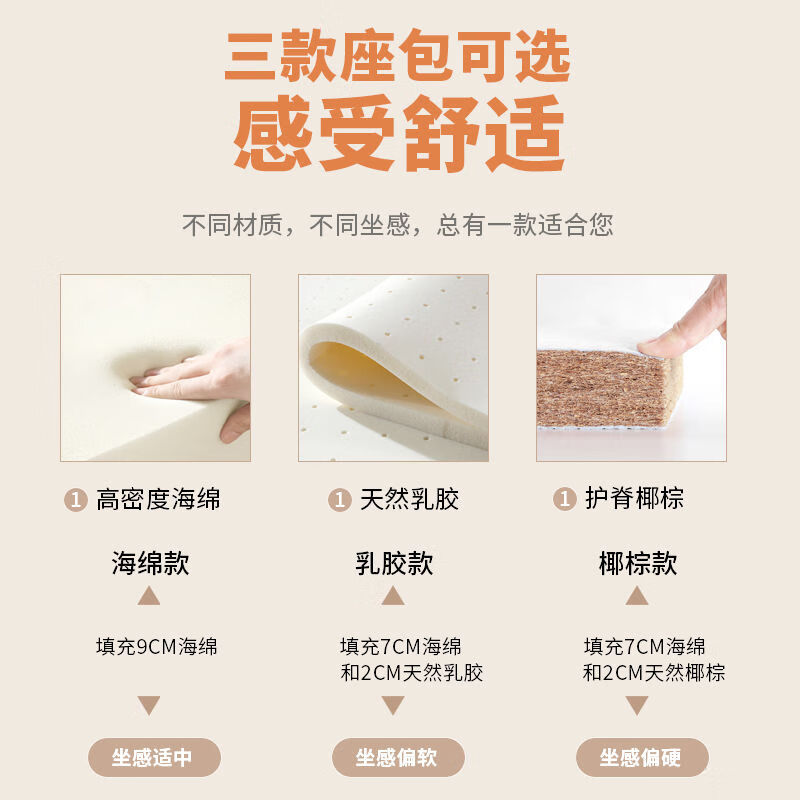 三款座包可选
感受舒适

不同材质，不同坐感，总有一款适合您

1 高密度海绵

海绵款

填充9CM海绵

坐感适中

1 天然乳胶

乳胶款

填充7CM海绵和2CM天然乳胶

坐感偏软

1 护脊椰棕

椰棕款

填充7CM海绵和2CM天然椰棕

坐感偏硬