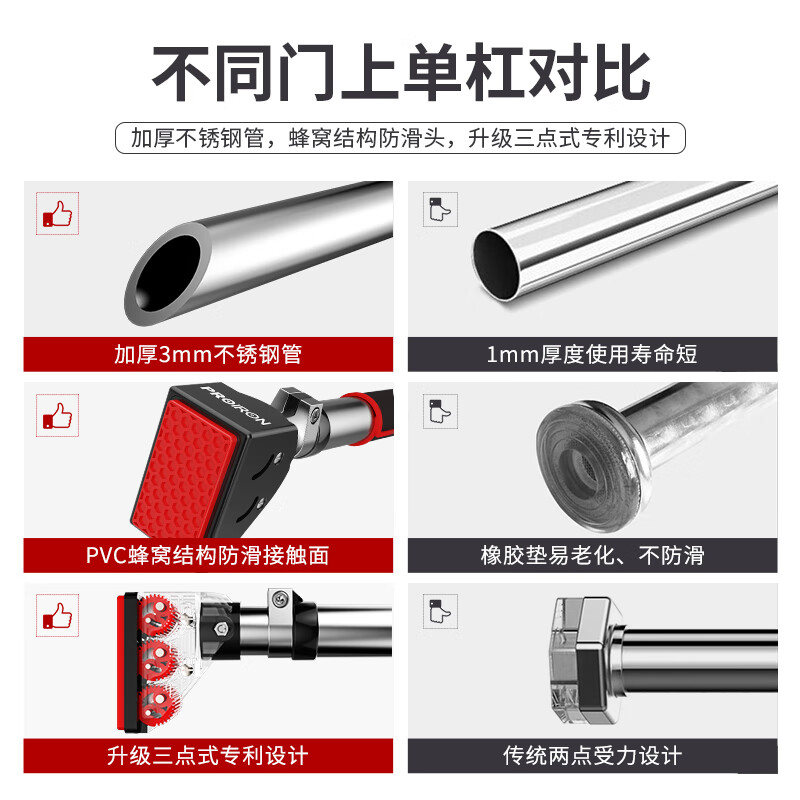 不同门上单杠对比

加厚不锈钢管，蜂窝结构防滑头，升级三点式专利设计

加厚3mm不锈钢管

1mm厚度使用寿命短

PROIRON

PVC蜂窝结构防滑接触面

橡胶垫易老化、不防滑

升级三点式专利设计

传统两点受力设计