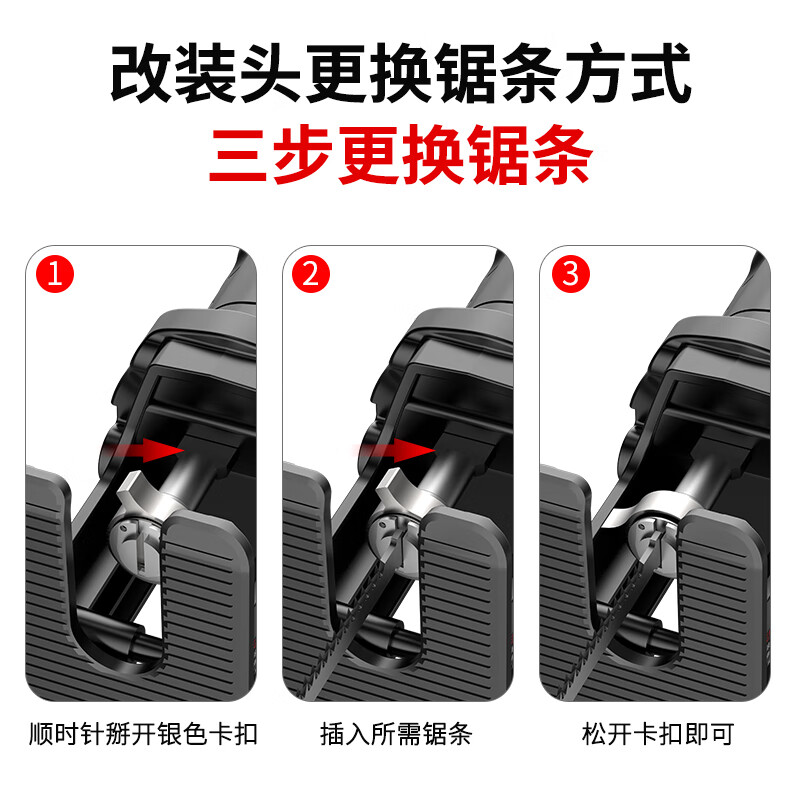 改装头更换锯条方式
三步更换锯条

1
顺时针掰开银色卡扣

2
插入所需锯条

3
松开卡扣即可