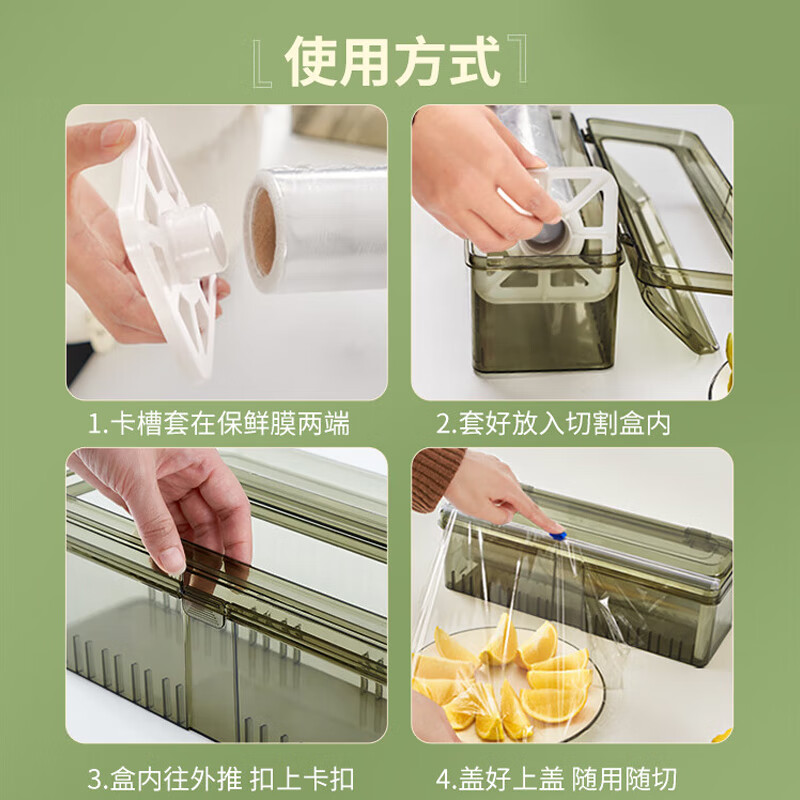 使用方式

1.卡槽套在保鲜膜两端

2.套好放入切割盒内

3.盒内往外推 扣上卡扣

4.盖好上盖 随用随切