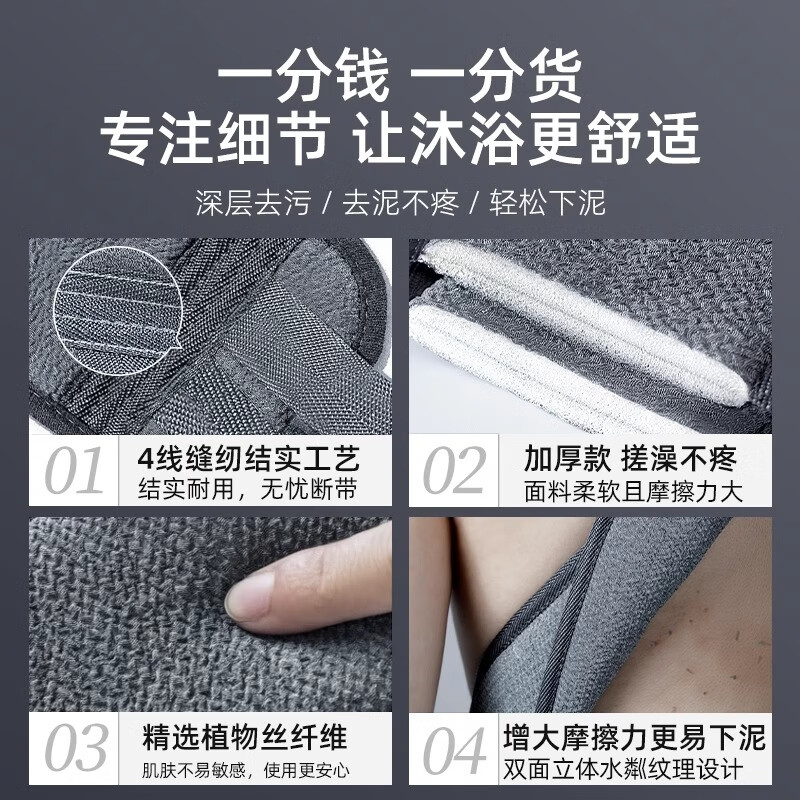 一分钱 一分货
专注细节 让沐浴更舒适

深层去污 / 去泥不疼 / 轻松下泥

01 4线缝纫结实工艺
结实耐用，无忧断带

02 加厚款 搓澡不疼
面料柔软且摩擦力大

03 精选植物丝纤维
肌肤不易敏感，使用更安心

04 增大摩擦力更易下泥
双面立体水粼纹理设计