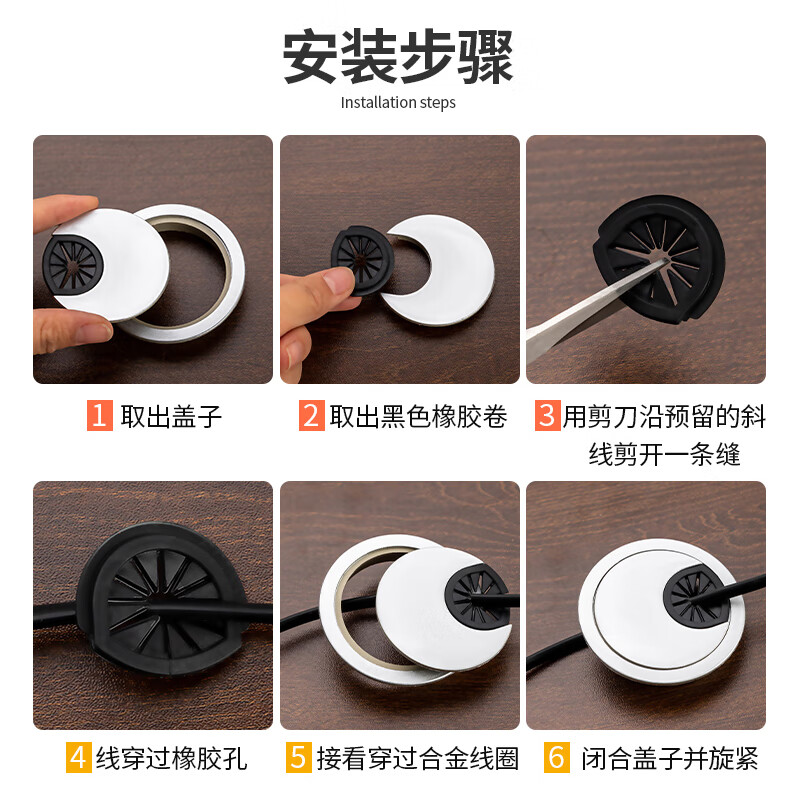 安装步骤
Installation steps

1 取出盖子

2 取出黑色橡胶卷

3 用剪刀沿预留的斜线剪开一条缝

4 线穿过橡胶孔

5 接看穿过合金线圈

6 闭合盖子并旋紧