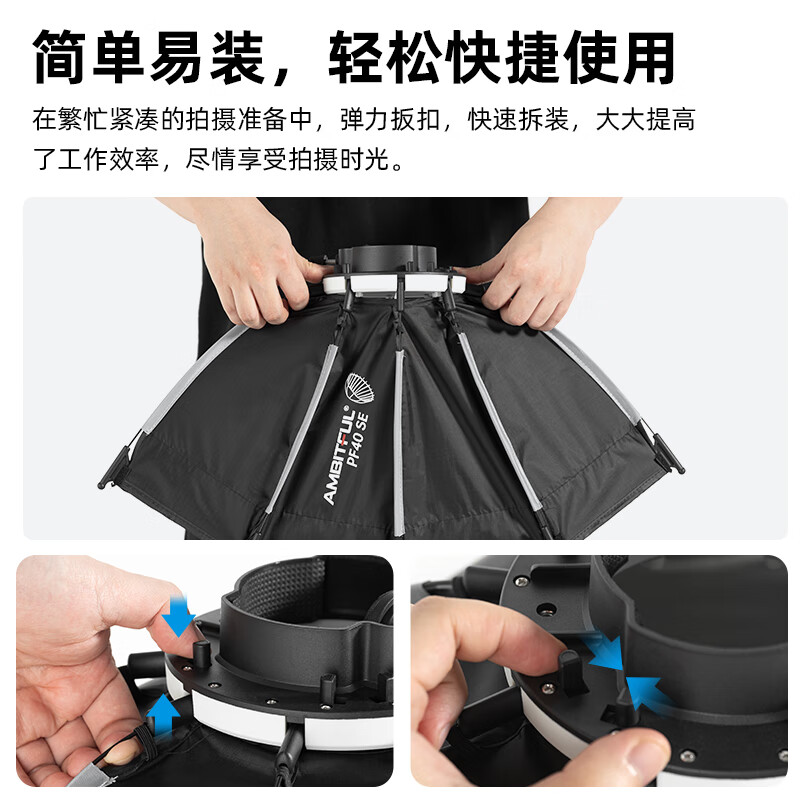 简单易装，轻松快捷使用

在繁忙紧凑的拍摄准备中，弹力扳扣，快速拆装，大大提高了工作效率，尽情享受拍摄时光。

AMBITFUL®
PF40 SE