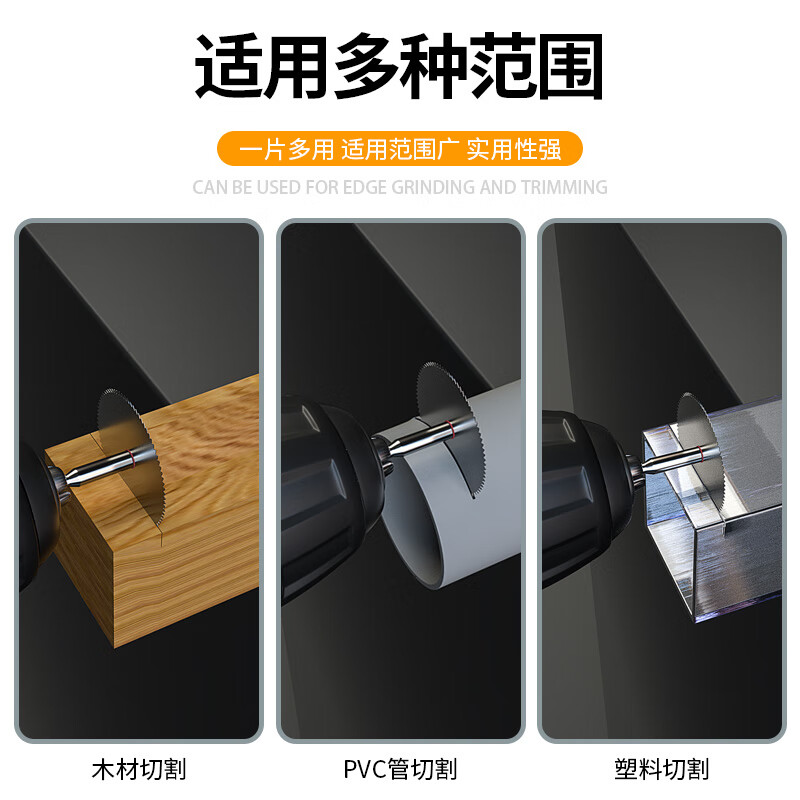 适用多种范围

一片多用 适用范围广 实用性强

CAN BE USED FOR EDGE GRINDING AND TRIMMING

木材切割

PVC管切割

塑料切割