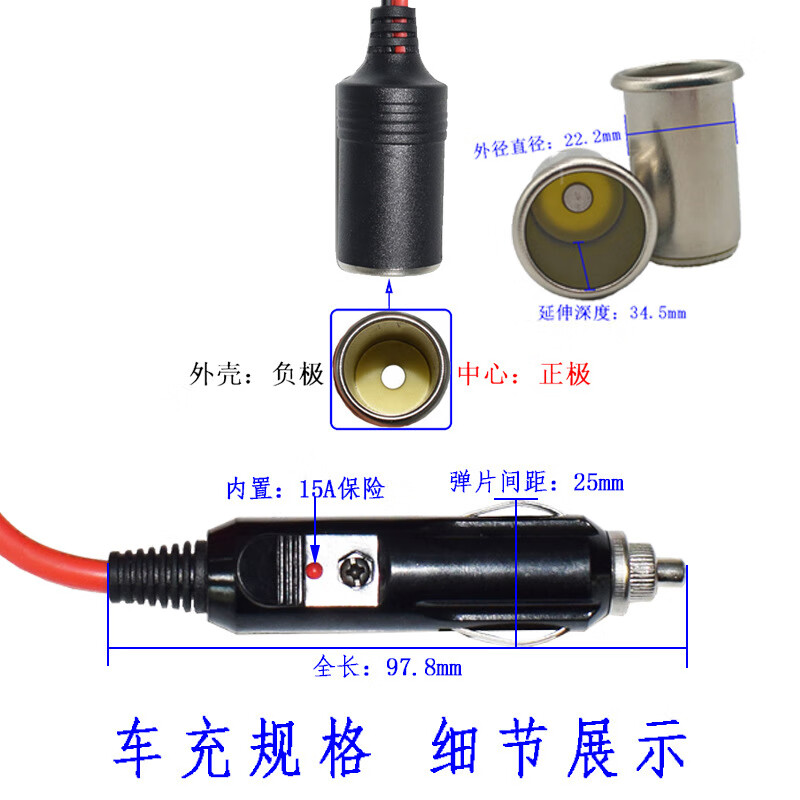 外径直径：22.2mm

延伸深度：34.5mm

外壳：负极

中心：正极

内置：15A保险

弹片间距：25mm

全长：97.8mm

车充规格 细节展示