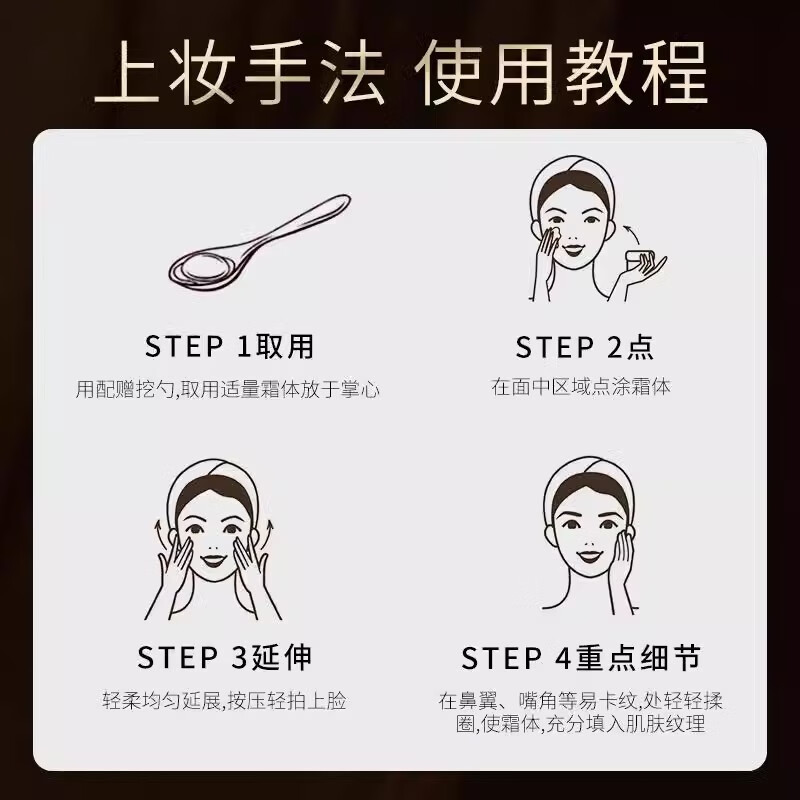 上妆手法 使用教程

STEP 1取用
用配赠挖勺,取用适量霜体放于掌心

STEP 2点
在面中区域点涂霜体

STEP 3延伸
轻柔均匀延展,按压轻拍上脸

STEP 4重点细节
在鼻翼、嘴角等易卡纹,处轻轻揉圈,使霜体,充分填入肌肤纹理