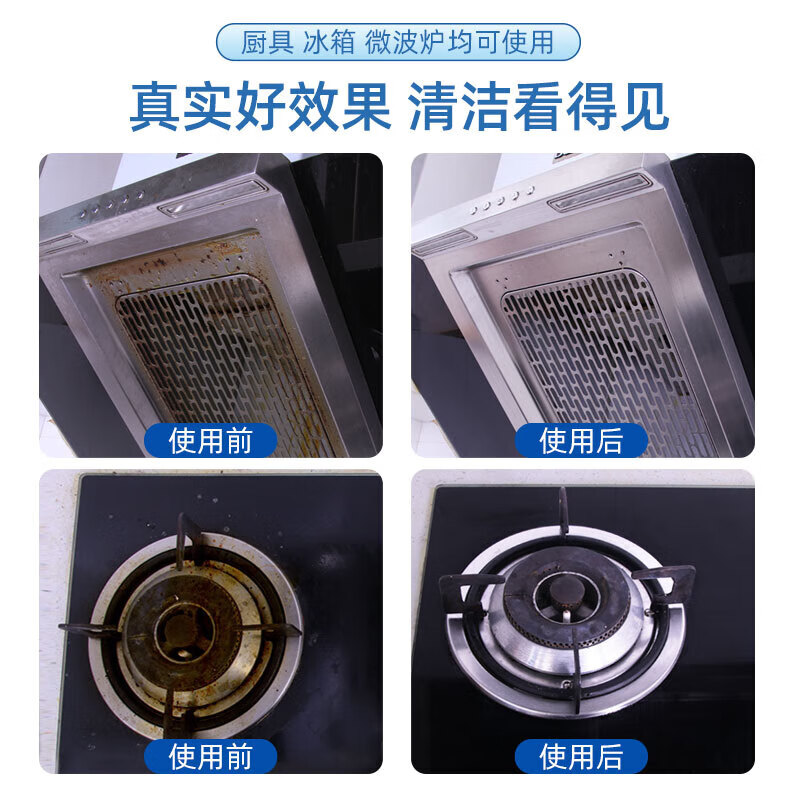 厨具 冰箱 微波炉均可使用

真实好效果 清洁看得见

使用前

使用后

使用前

使用后