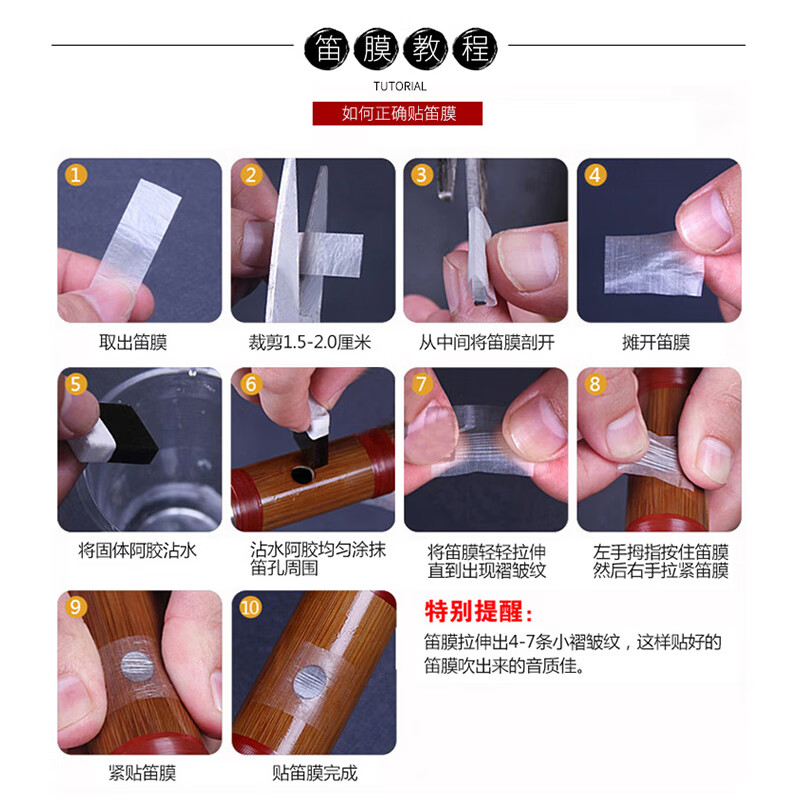 笛膜教程
TUTORIAL
如何正确贴笛膜

1
取出笛膜

2
裁剪1.5-2.0厘米

3
从中间将笛膜剖开

4
摊开笛膜

5
将固体阿胶沾水

6
沾水阿胶均匀涂抹笛孔周围

7
将笛膜轻轻拉伸直到出现褶皱纹

8
左手拇指按住笛膜然后右手拉紧笛膜

9
紧贴笛膜

10
贴笛膜完成

特别提醒：
笛膜拉伸出4-7条小褶皱纹，这样贴好的笛膜吹出来的音质佳。