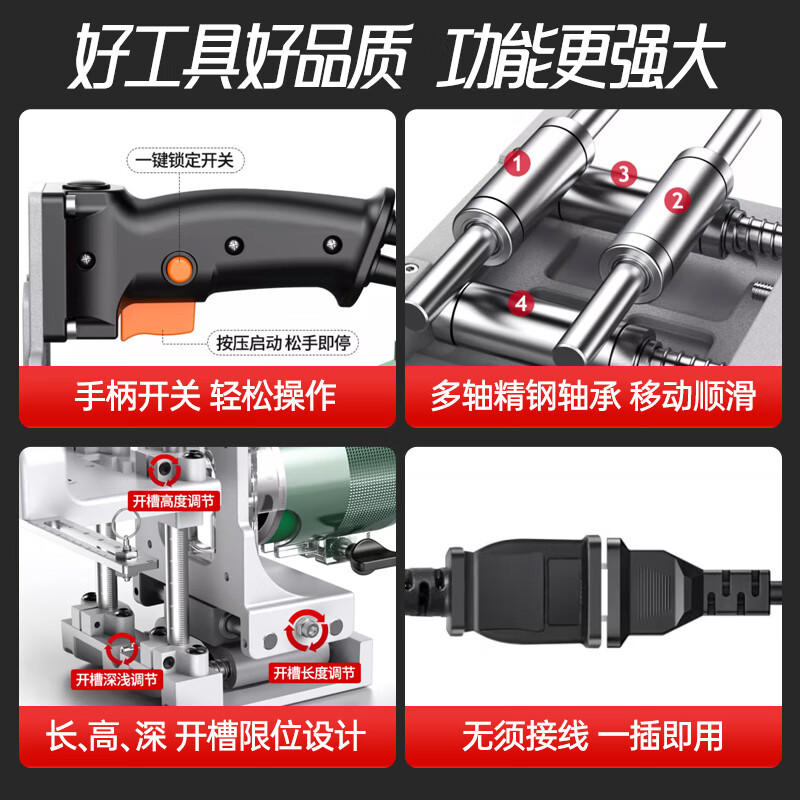 好工具好品质 功能更强大

一键锁定开关

按压启动 松手即停

手柄开关 轻松操作

1
3
2
4

多轴精钢轴承 移动顺滑

开槽高度调节

开槽深浅调节

开槽长度调节

长、高、深 开槽限位设计

无须接线 一插即用