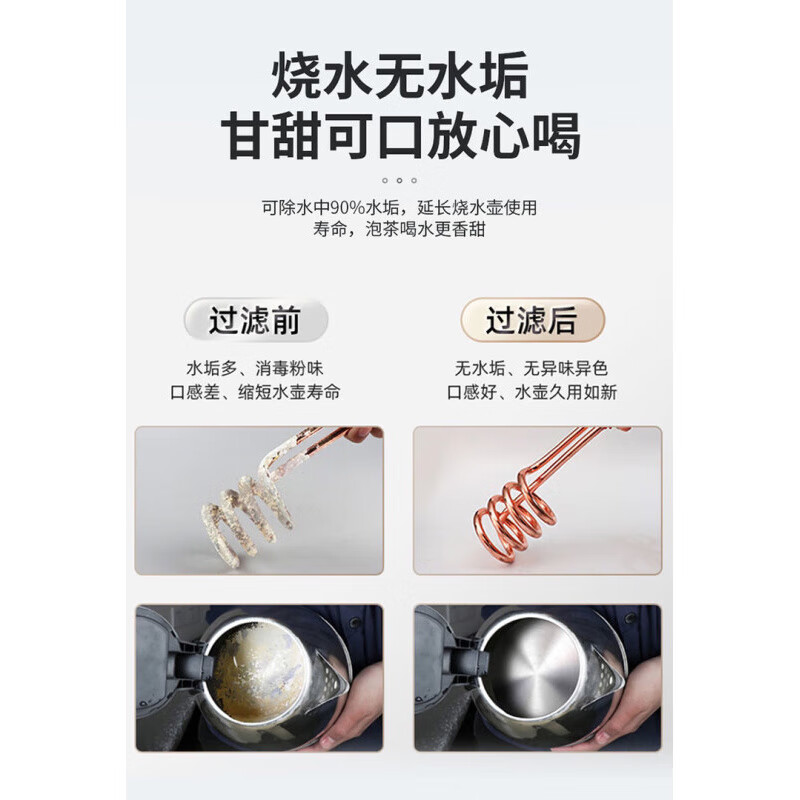 烧水无水垢
甘甜可口放心喝

可除水中90%水垢，延长烧水壶使用寿命，泡茶喝水更香甜

过滤前

水垢多、消毒粉味
口感差、缩短水壶寿命

过滤后

无水垢、无异味异色
口感好、水壶久用如新