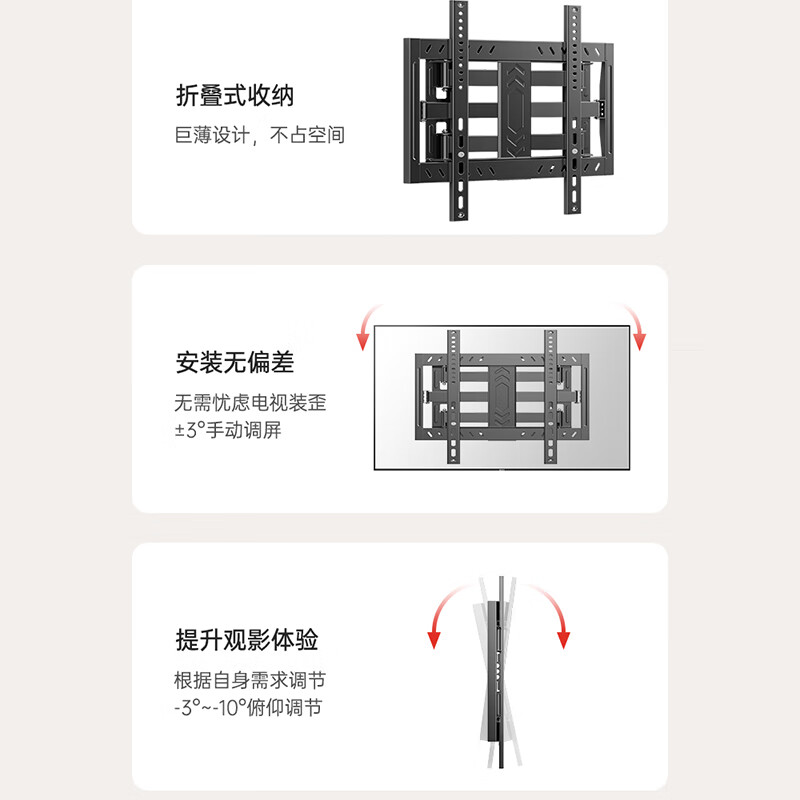 折叠式收纳

巨薄设计，不占空间

安装无偏差

无需忧虑电视装歪
±3°手动调屏

提升观影体验

根据自身需求调节
-3°~-10°俯仰调节