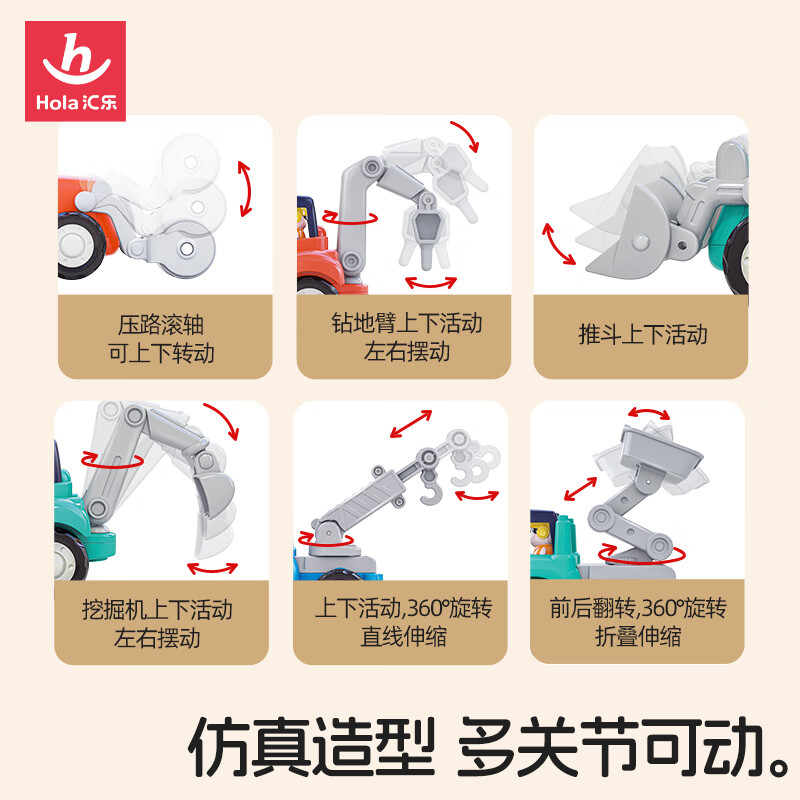 h
Hola 汇乐

压路滚轴
可上下转动

钻地臂上下活动
左右摆动

推斗上下活动

挖掘机上下活动
左右摆动

上下活动,360°旋转
直线伸缩

前后翻转,360°旋转
折叠伸缩

仿真造型 多关节可动。