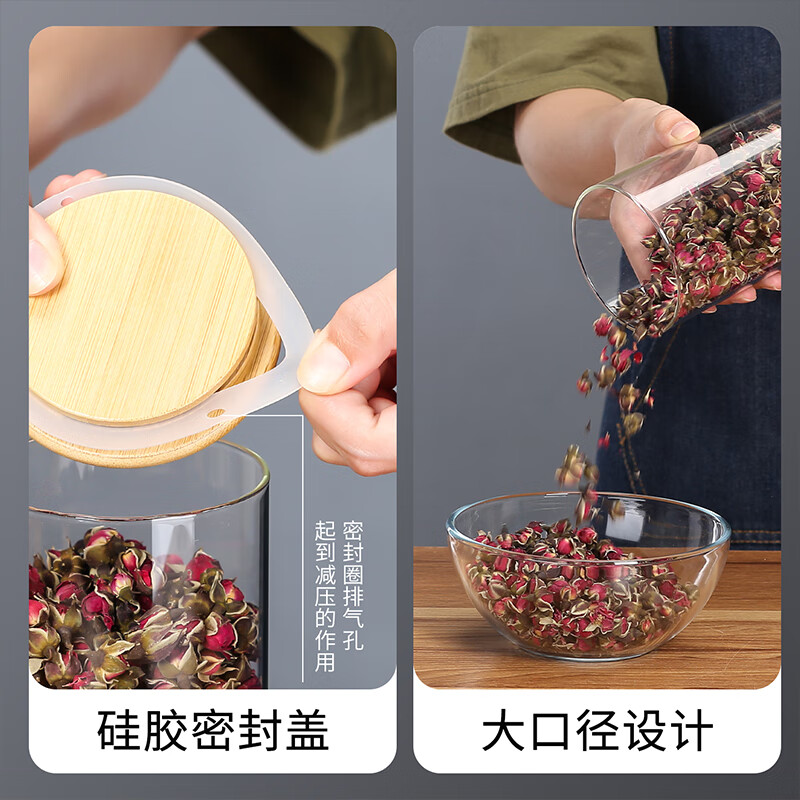 密封圈排气孔
起到减压的作用

硅胶密封盖

大口径设计