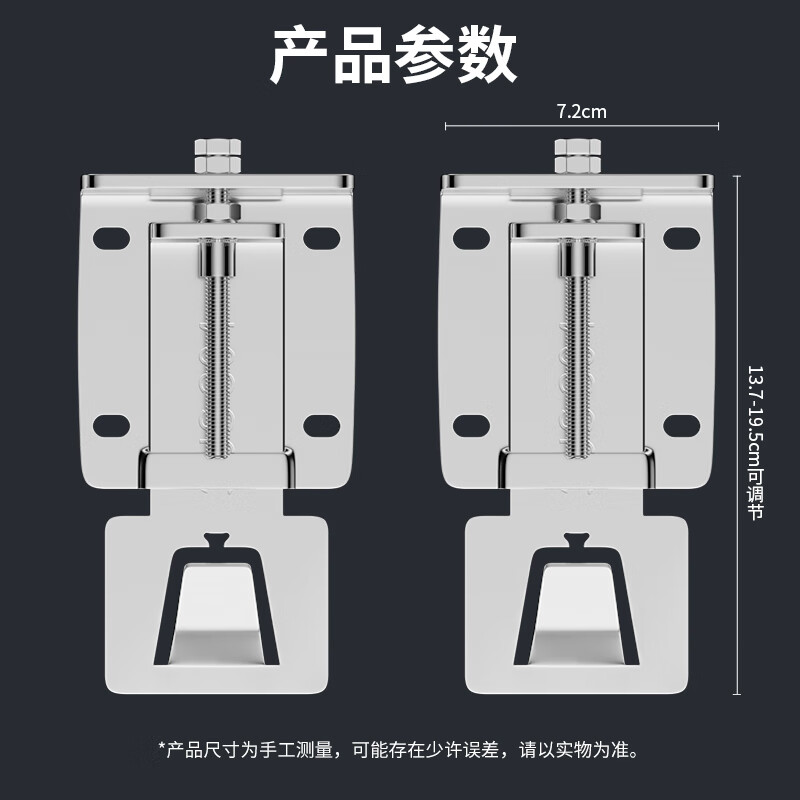 产品参数

7.2cm

13.7-19.5cm可调节

*产品尺寸为手工测量，可能存在少许误差，请以实物为准。