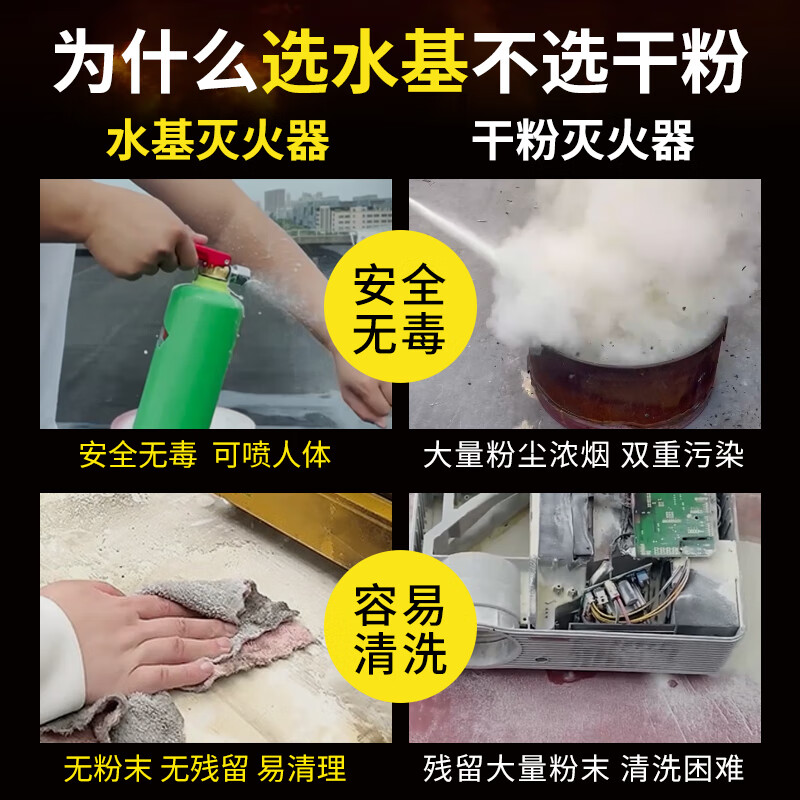 为什么选水基不选干粉

水基灭火器

干粉灭火器

安全无毒

安全无毒 可喷人体

大量粉尘浓烟 双重污染

容易清洗

无粉末 无残留 易清理

残留大量粉末 清洗困难