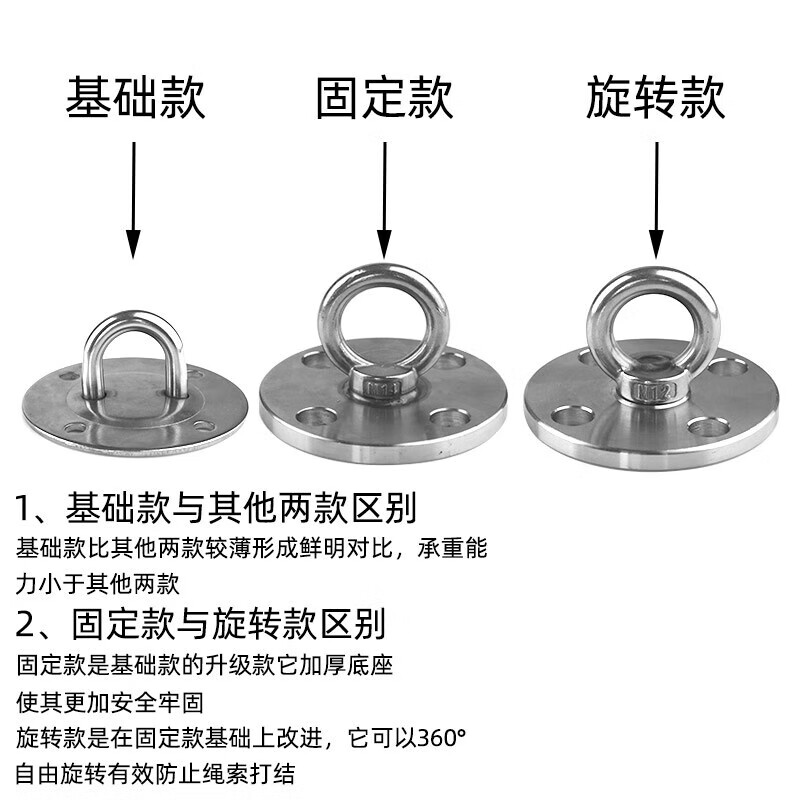 基础款　固定款　旋转款

M14

M12

1、基础款与其他两款区别

基础款比其他两款较薄形成鲜明对比，承重能力小于其他两款

2、固定款与旋转款区别

固定款是基础款的升级款它加厚底座

使其更加安全牢固

旋转款是在固定款基础上改进，它可以360°

自由旋转有效防止绳索打结