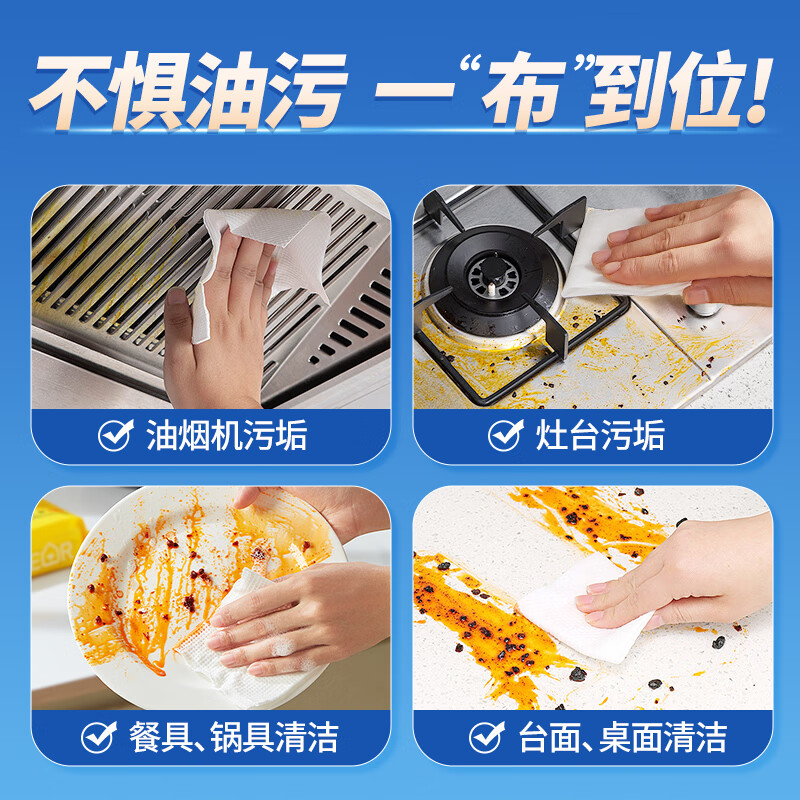 不惧油污 一“布”到位!

油烟机污垢

灶台污垢

餐具、锅具清洁

台面、桌面清洁