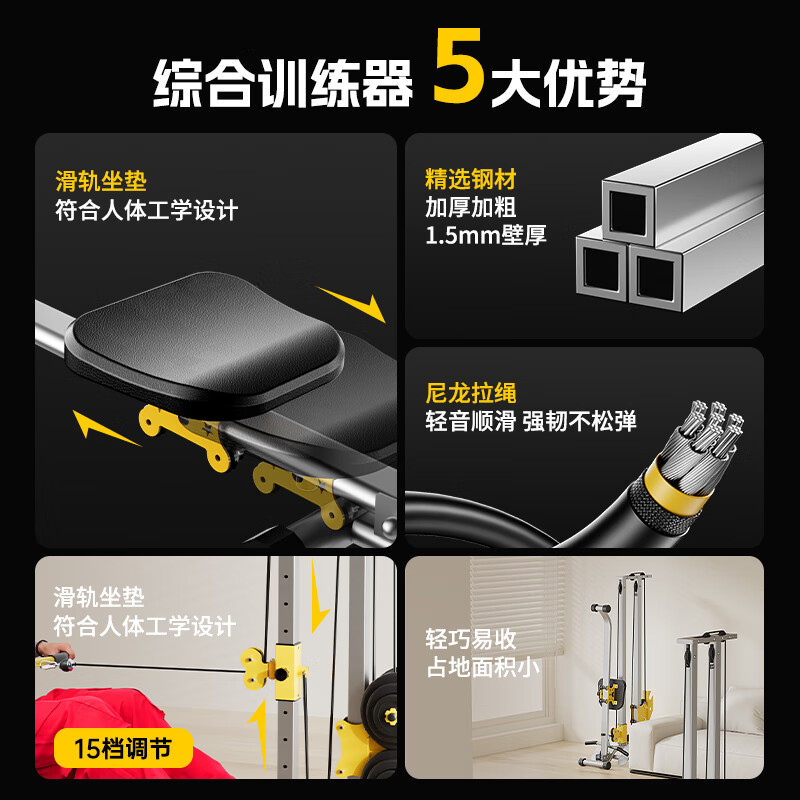 综合训练器 5大优势

滑轨坐垫
符合人体工学设计

精选钢材
加厚加粗
1.5mm壁厚

尼龙拉绳
轻音顺滑 强韧不松弹

滑轨坐垫
符合人体工学设计

15档调节

轻巧易收
占地面积小