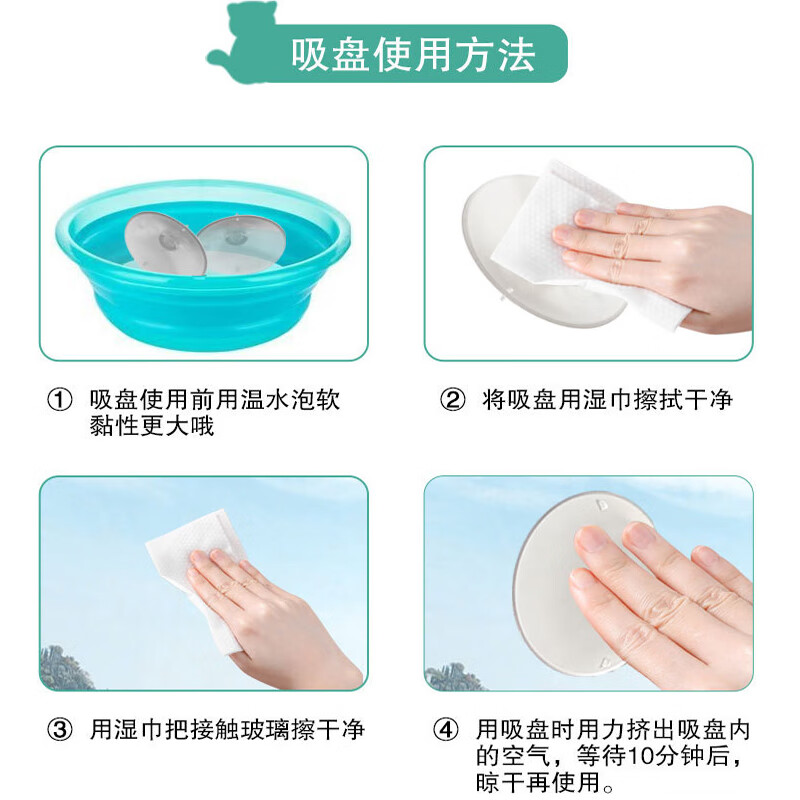 吸盘使用方法

① 吸盘使用前用温水泡软黏性更大哦

② 将吸盘用湿巾擦拭干净

③ 用湿巾把接触玻璃擦干净

④ 用吸盘时用力挤出吸盘内的空气，等待10分钟后，晾干再使用。