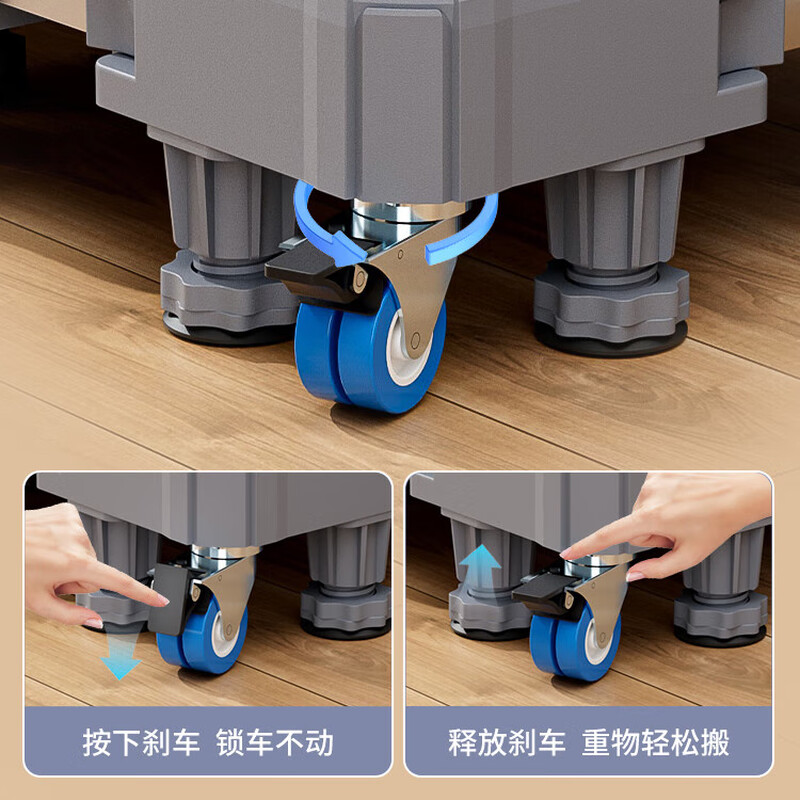 按下刹车 锁车不动

释放刹车 重物轻松搬