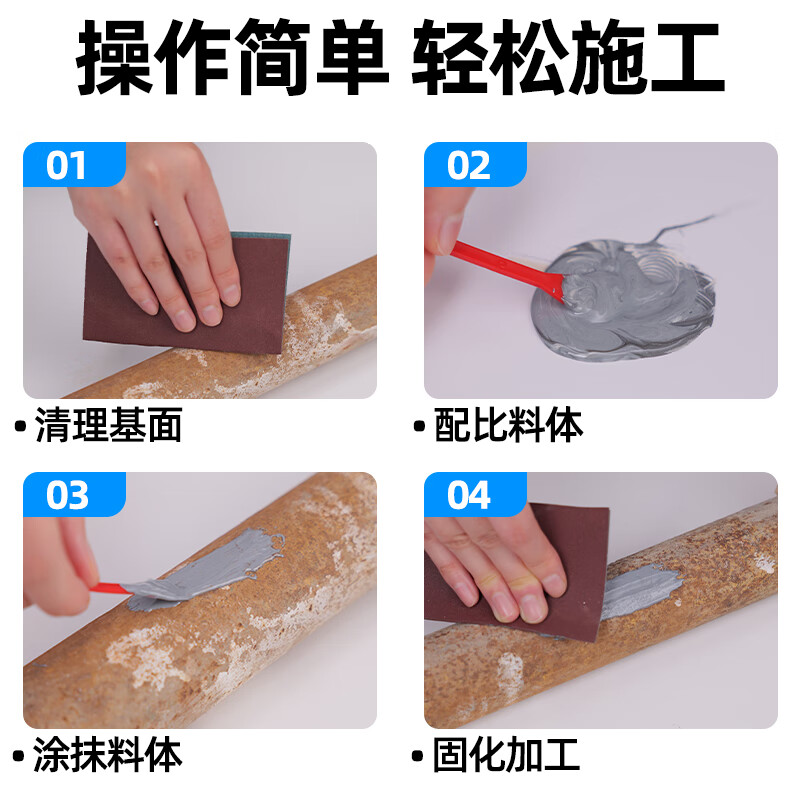 操作简单 轻松施工

01
• 清理基面

02
• 配比料体

03
• 涂抹料体

04
• 固化加工