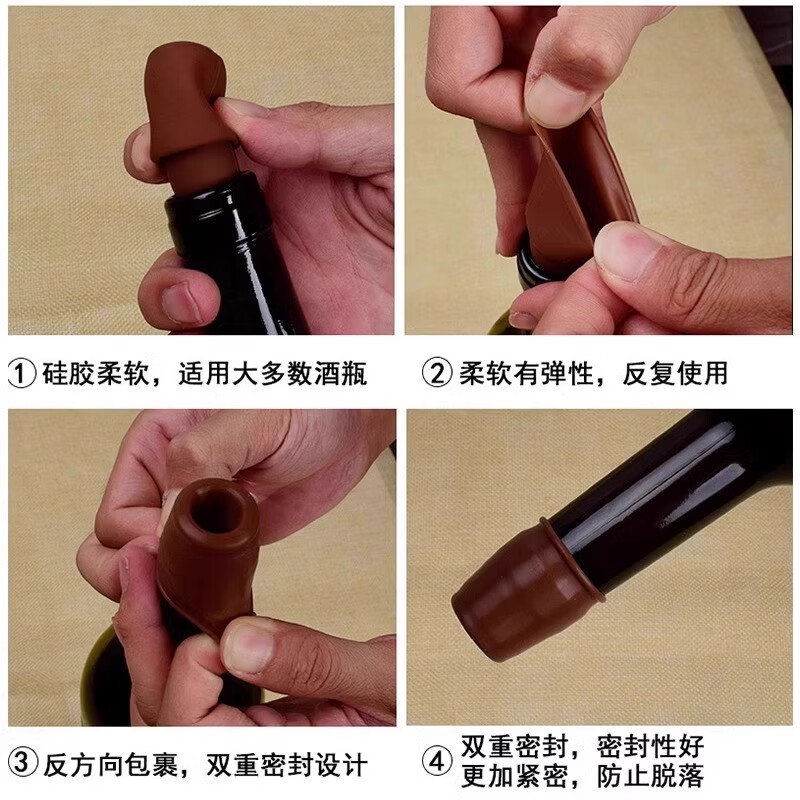 ① 硅胶柔软，适用大多数酒瓶

② 柔软有弹性，反复使用

③ 反方向包裹，双重密封设计

④ 双重密封，密封性好
更加紧密，防止脱落