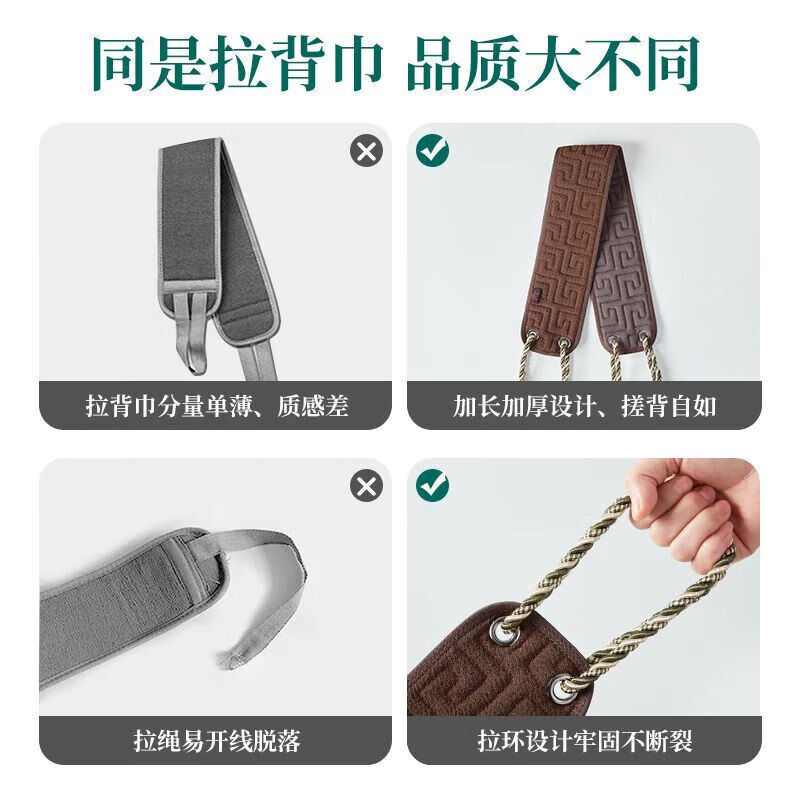 同是拉背巾 品质大不同

拉背巾分量单薄、质感差

加长加厚设计、搓背自如

拉绳易开线脱落

拉环设计牢固不断裂