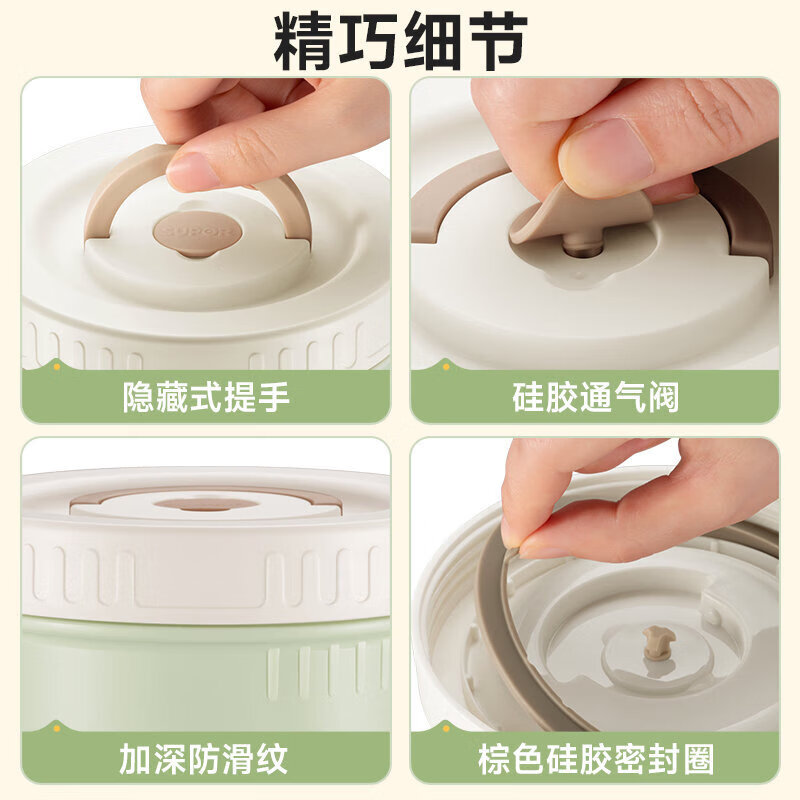 精巧细节

SUPOR

隐藏式提手

硅胶通气阀

加深防滑纹

棕色硅胶密封圈