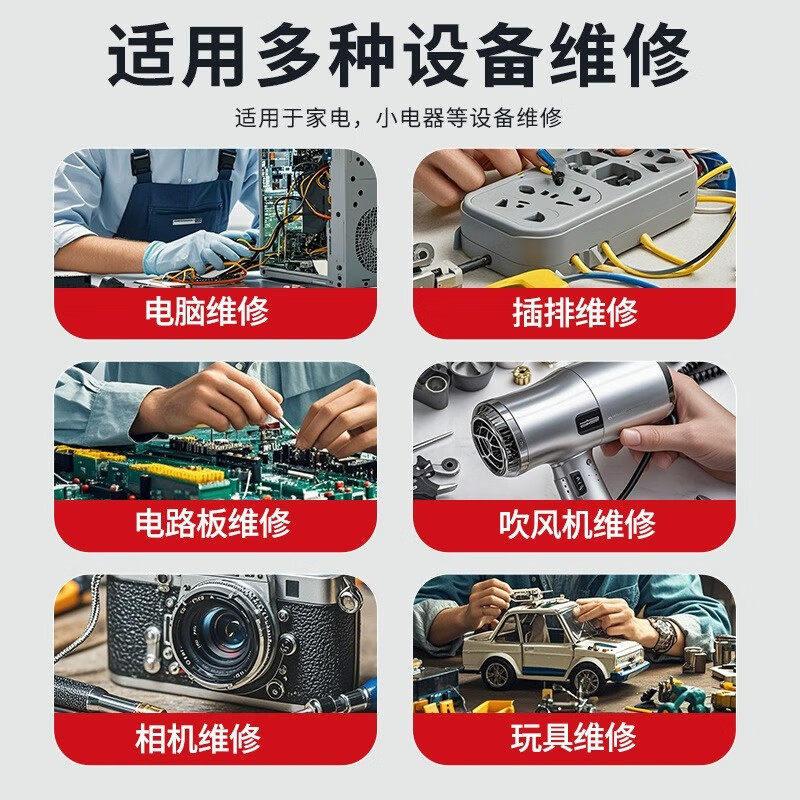 适用多种设备维修

适用于家电，小电器等设备维修

电脑维修

插排维修

电路板维修

吹风机维修

相机维修

玩具维修