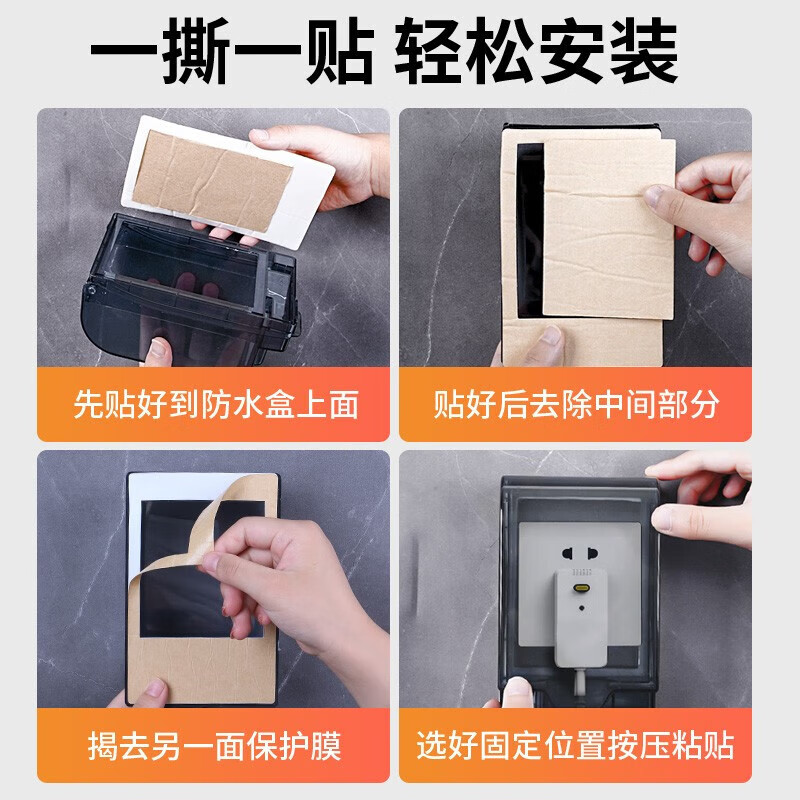 一撕一贴 轻松安装

先贴好到防水盒上面

贴好后去除中间部分

揭去另一面保护膜

选好固定位置按压粘贴