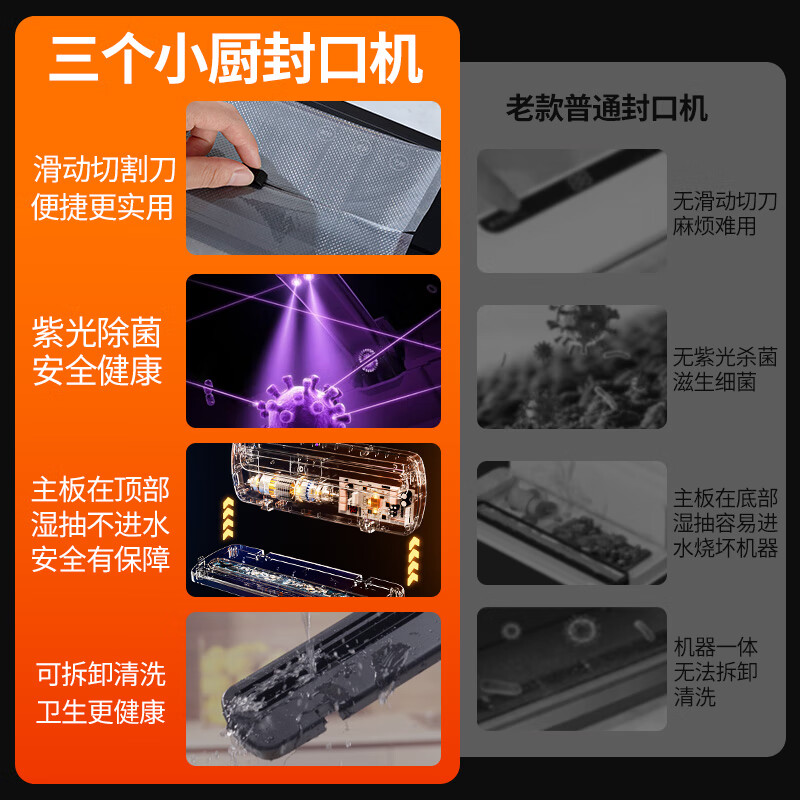 三个小厨封口机

滑动切割刀
便捷更实用

紫光除菌
安全健康

主板在顶部
湿抽不进水
安全有保障

可拆卸清洗
卫生更健康

老款普通封口机

无滑动切刀
麻烦难用

无紫光杀菌
滋生细菌

主板在底部
湿抽容易进
水烧坏机器

机器一体
无法拆卸
清洗